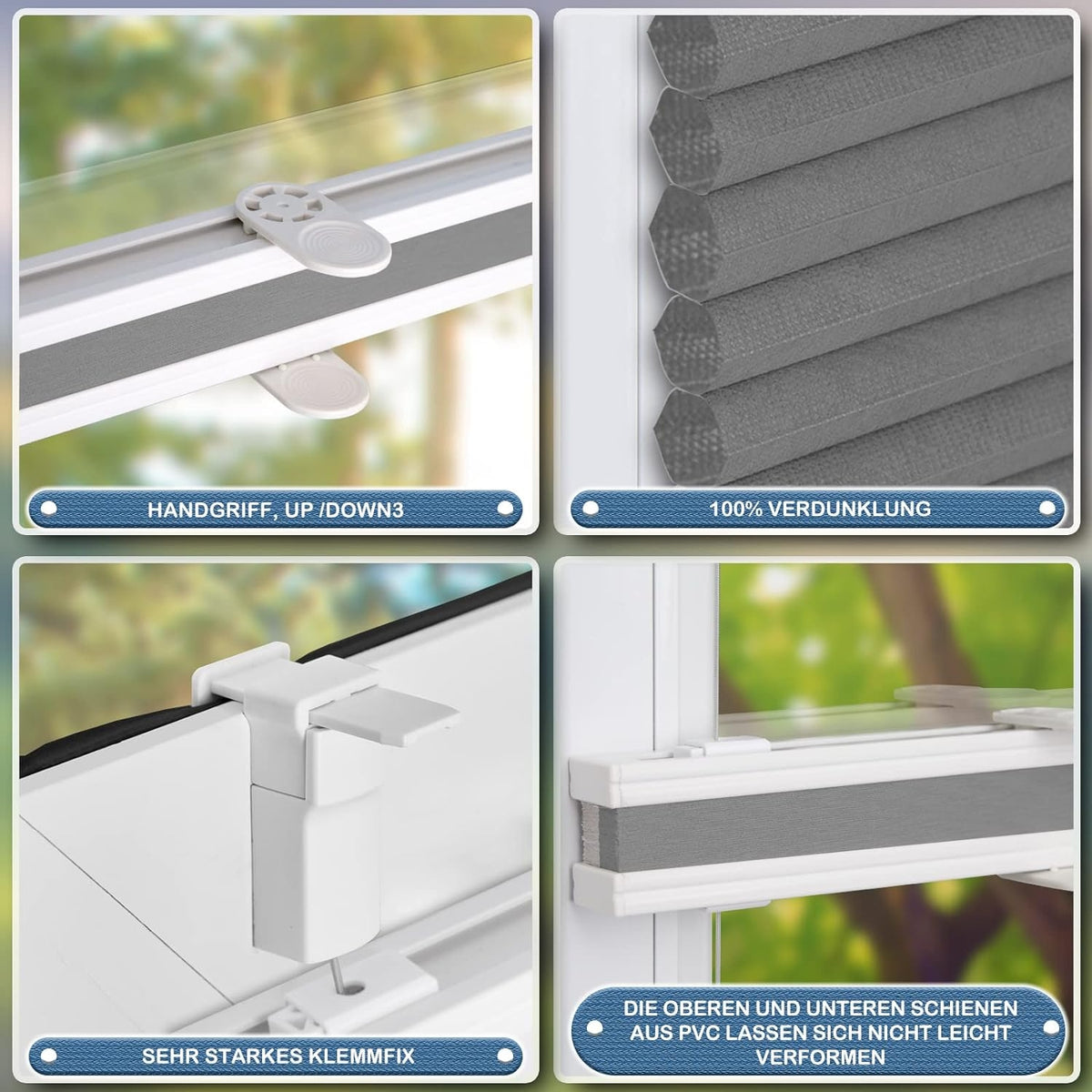 HANDGRIFF, UP /DOWN3

100% VERDUNKLUNG

SEHR STARKES KLEMMFIX

DIE OBEREN UND UNTEREN SCHIENEN AUS PVC LASSEN SICH NICHT LEICHT VERFORMEN