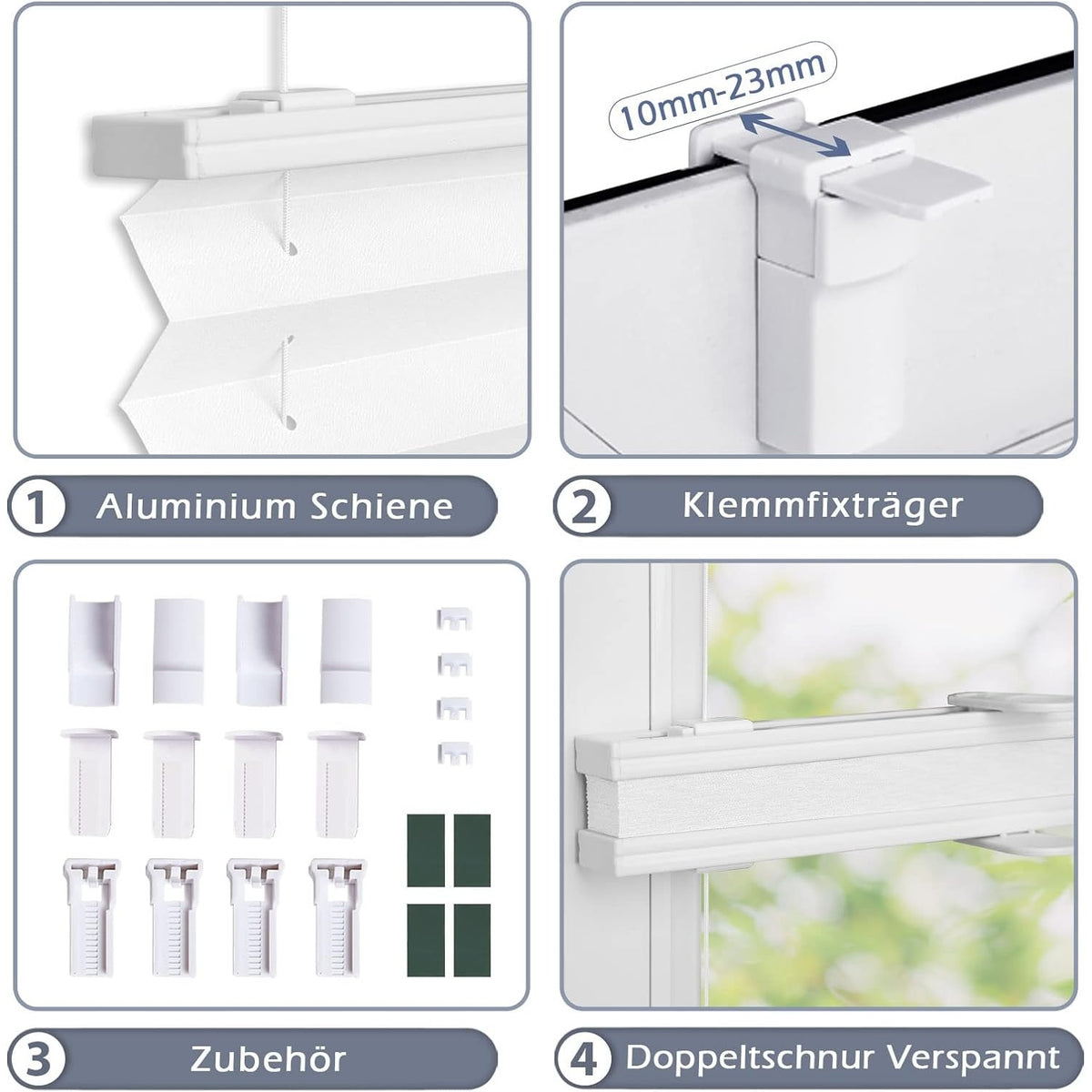 10mm-23mm

1 Aluminium Schiene

2 Klemmfixträger

3 Zubehör

4 Doppeltschnur Verspannt