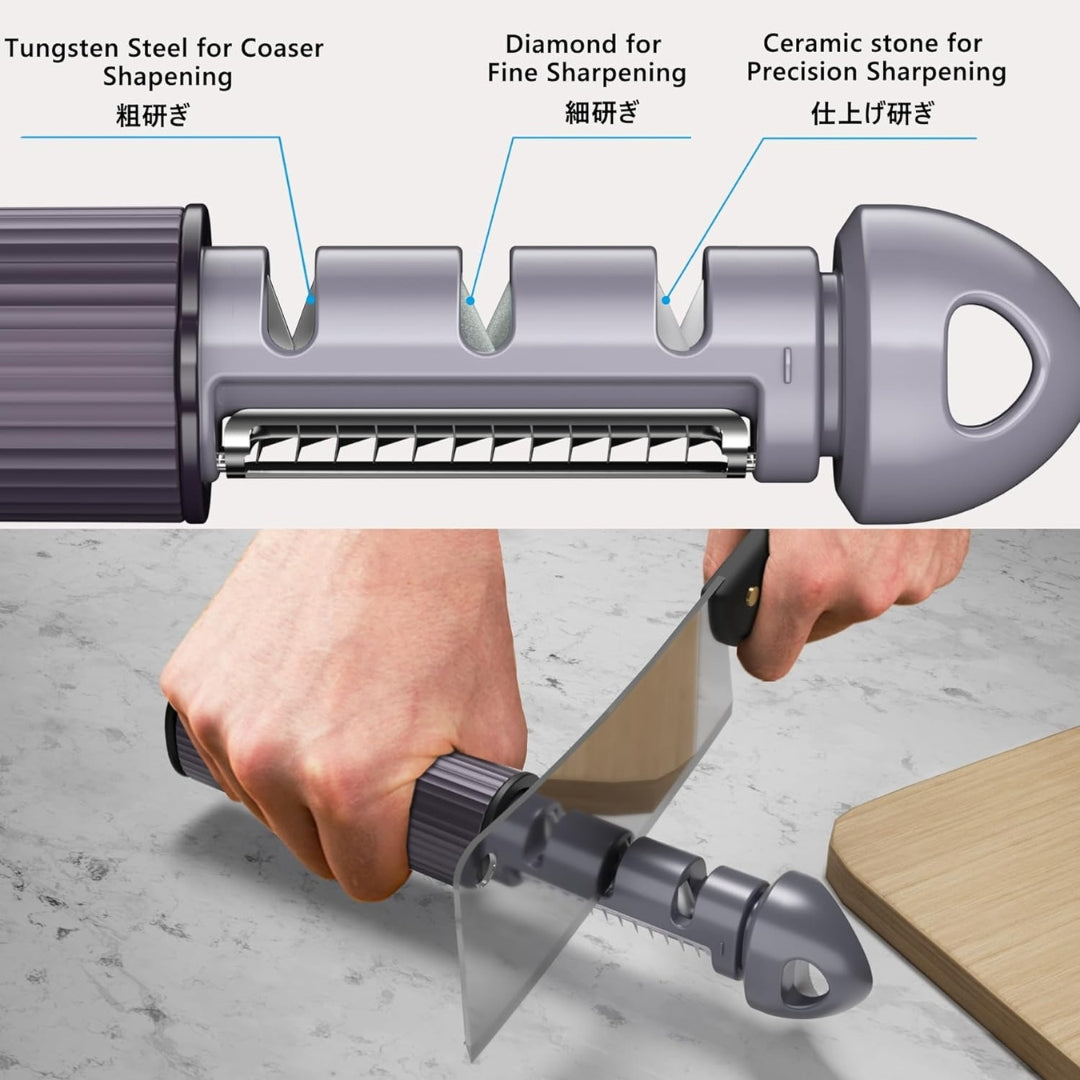 Tungsten Steel for Coaser Shapening
粗研ぎ

Diamond for Fine Sharpening
細研ぎ

Ceramic stone for Precision Sharpening
仕上げ研ぎ