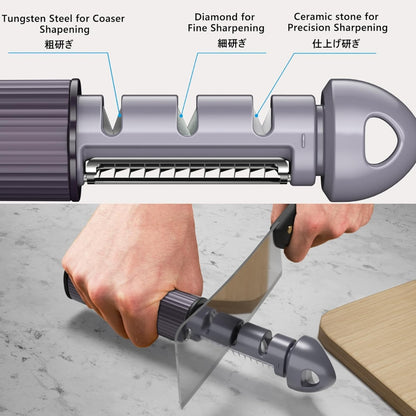 Tungsten Steel for Coaser Shapening
粗研ぎ

Diamond for Fine Sharpening
細研ぎ

Ceramic stone for Precision Sharpening
仕上げ研ぎ