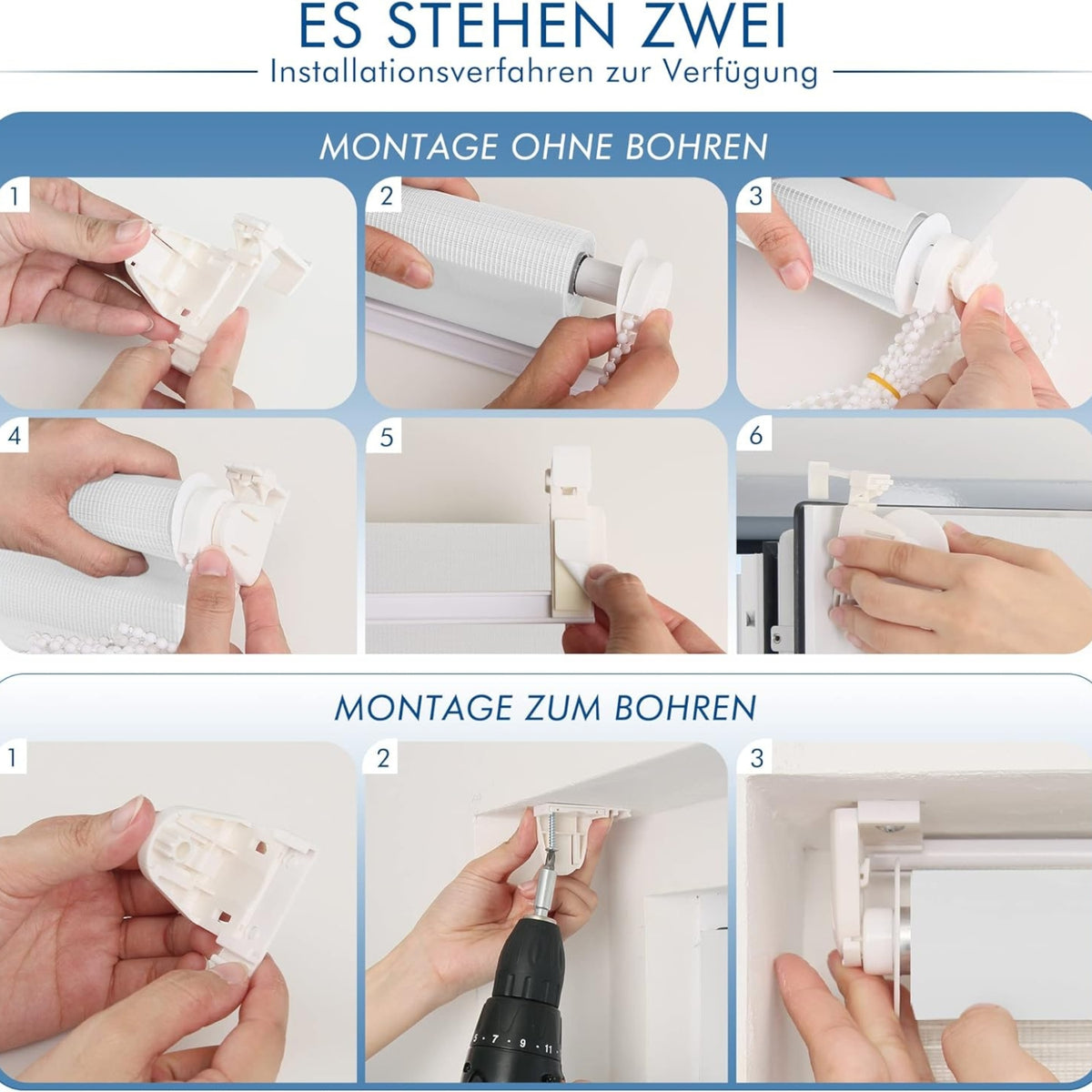 ES STEHEN ZWEI
Installationsverfahren zur Verfügung

MONTAGE OHNE BOHREN

1

2

3

4

5

6

MONTAGE ZUM BOHREN

1

2

3

5 · 7 · 9 · 11