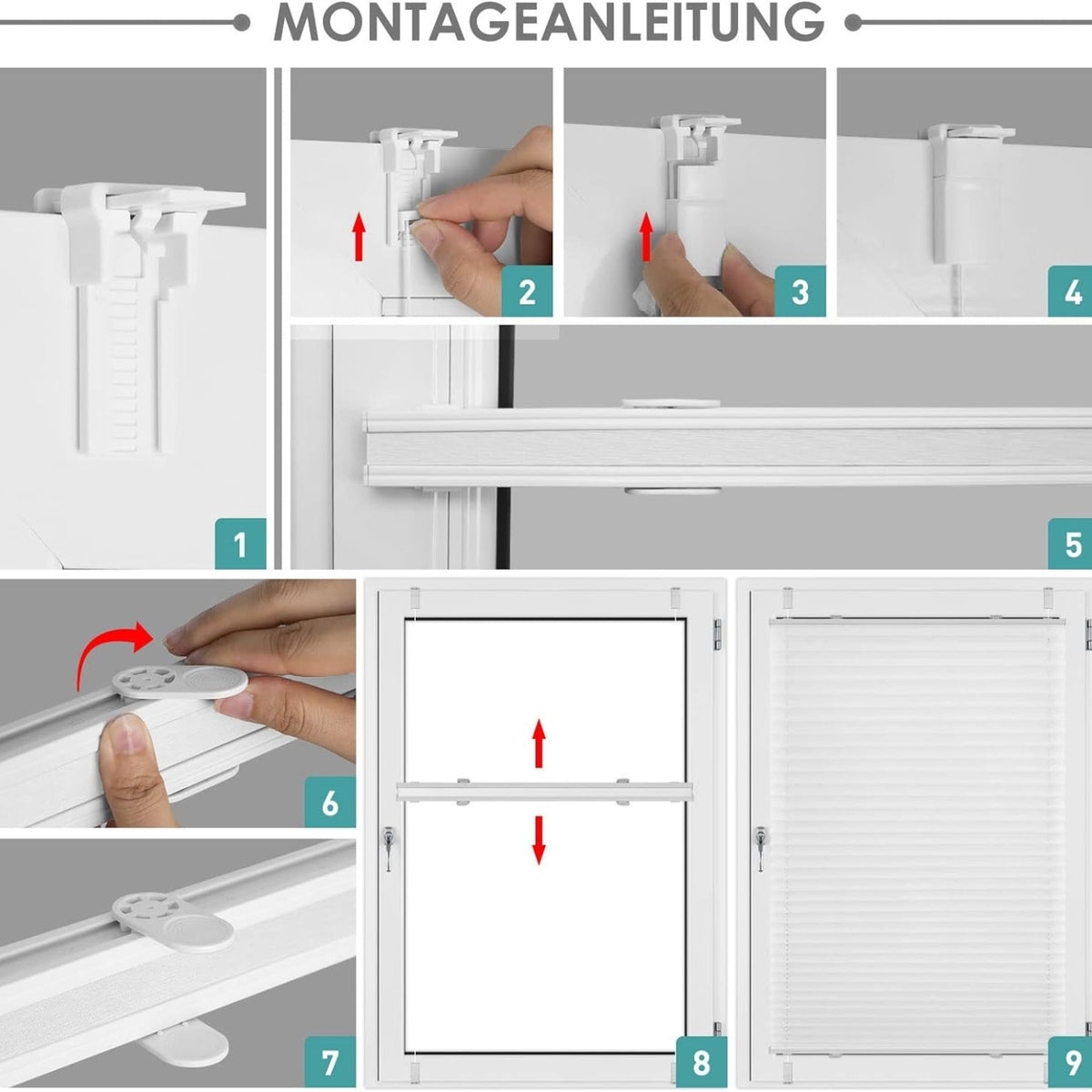 MONTAGEANLEITUNG

1

2

3

4

5

6

7

8

9