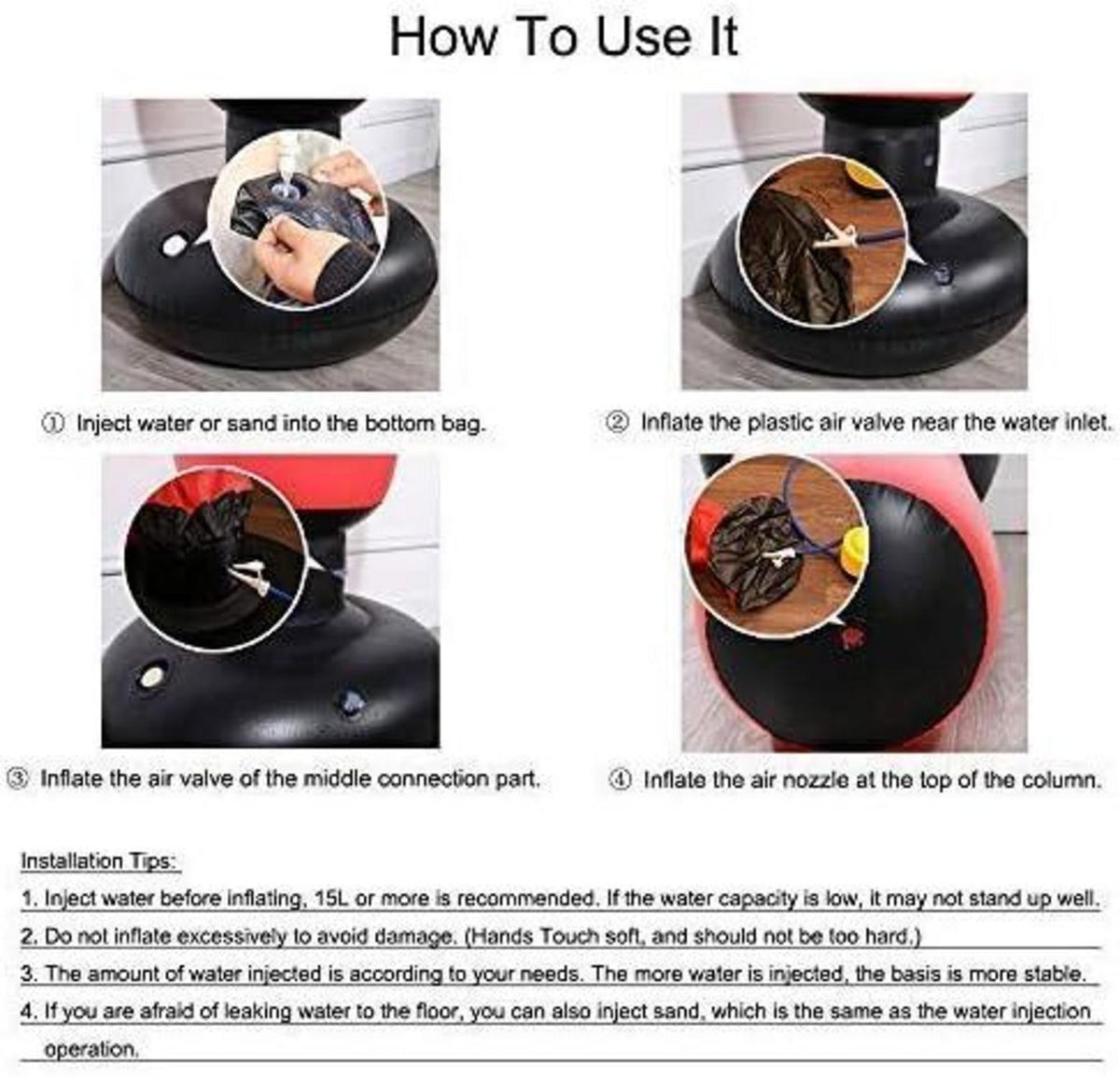 How To Use It

① Inject water or sand into the bottom bag.

② Inflate the plastic air valve near the water inlet.

③ Inflate the air valve of the middle connection part.

④ Inflate the air nozzle at the top of the column.

Installation Tips:

1. Inject water before inflating, 15L or more is recommended. If the water capacity is low, it may not stand up well.

2. Do not inflate excessively to avoid damage. (Hands Touch soft, and should not be too hard.)

3. The amount of water injected is according to your needs. The more water is injected, the basis is more stable.

4. If you are afraid of leaking water to the floor, you can also inject sand, which is the same as the water injection operation.