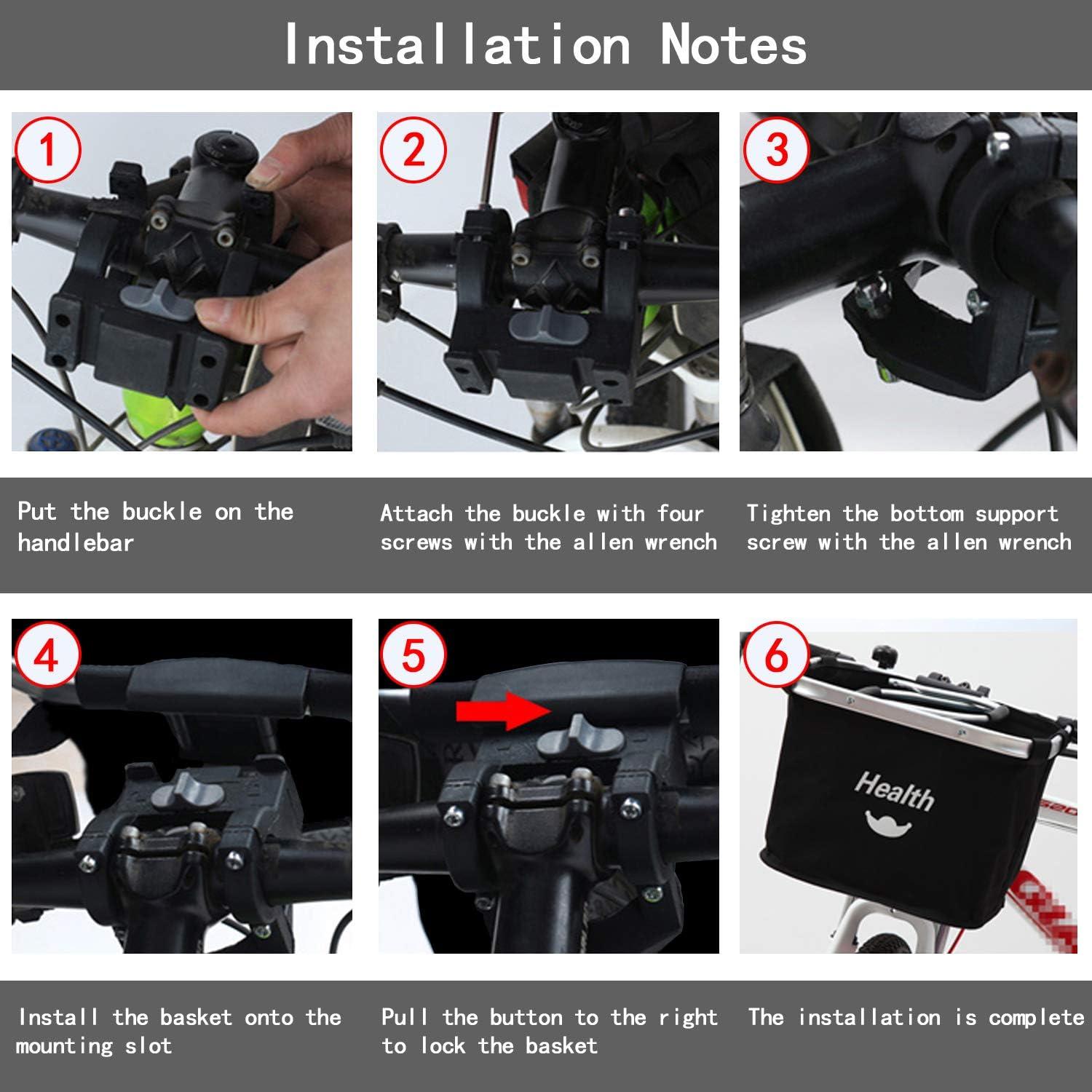 Installation Notes

1

2

3

Put the buckle on the handlebar

Attach the buckle with four screws with the allen wrench

Tighten the bottom support screw with the allen wrench

4

5

6

Health

Install the basket onto the mounting slot

Pull the button to the right to lock the basket

The installation is complete