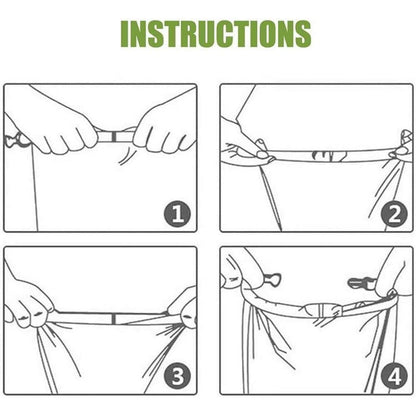 INSTRUCTIONS

1

2

3

4