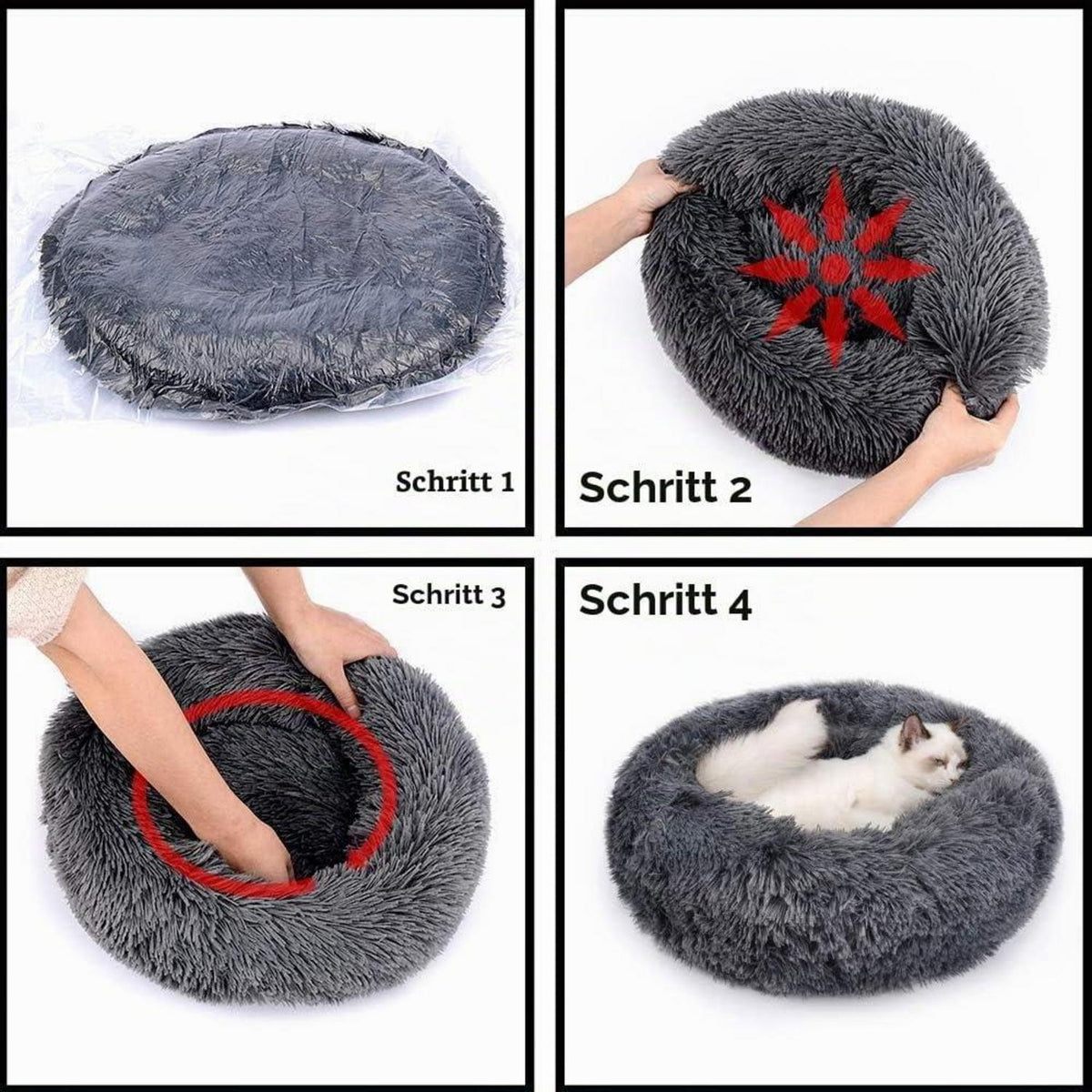 Schritt 1

Schritt 2

Schritt 3

Schritt 4