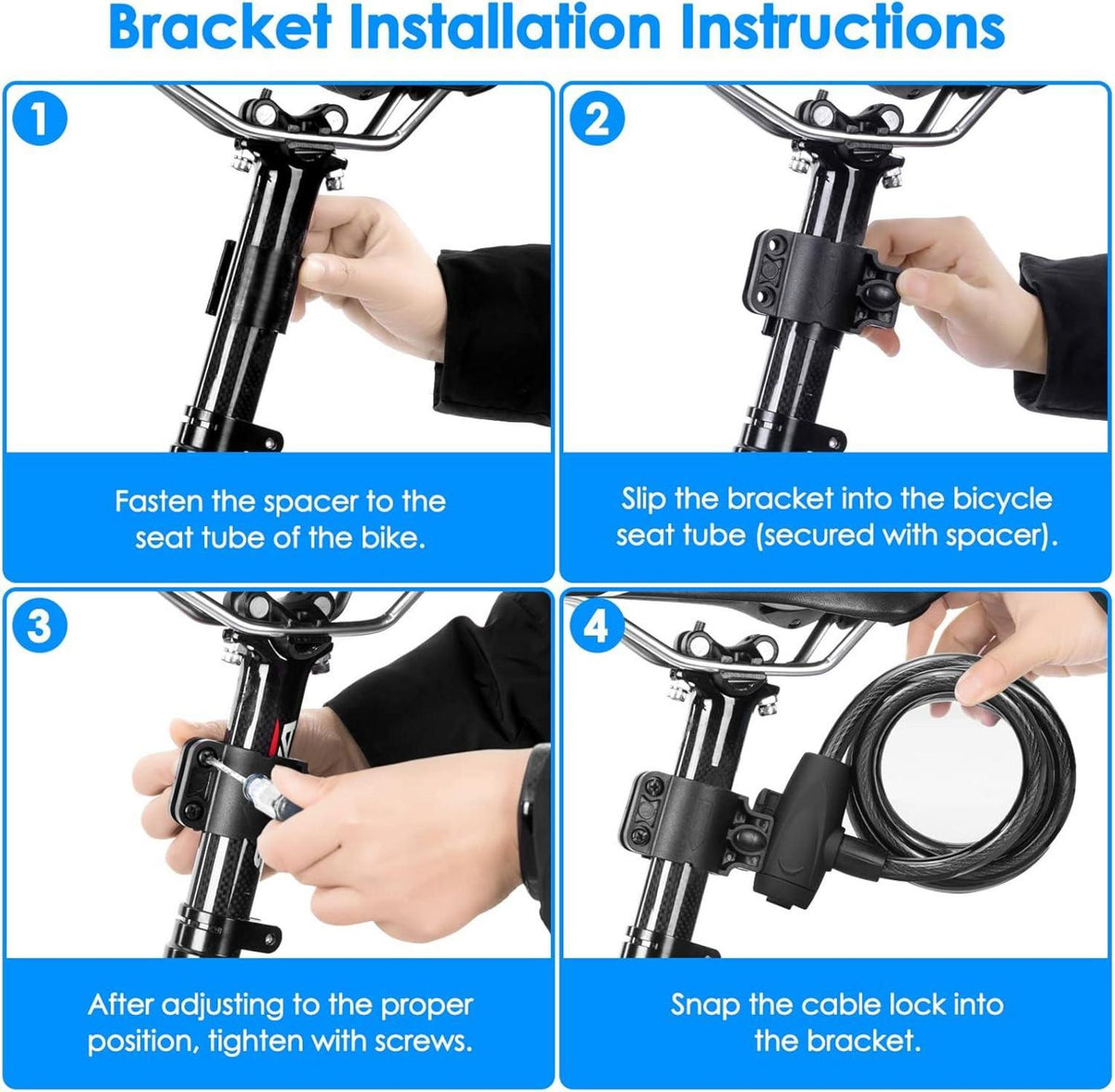 Bracket Installation Instructions

1

Fasten the spacer to the seat tube of the bike.

2

Slip the bracket into the bicycle seat tube (secured with spacer).

3

After adjusting to the proper position, tighten with screws.

4

Snap the cable lock into the bracket.