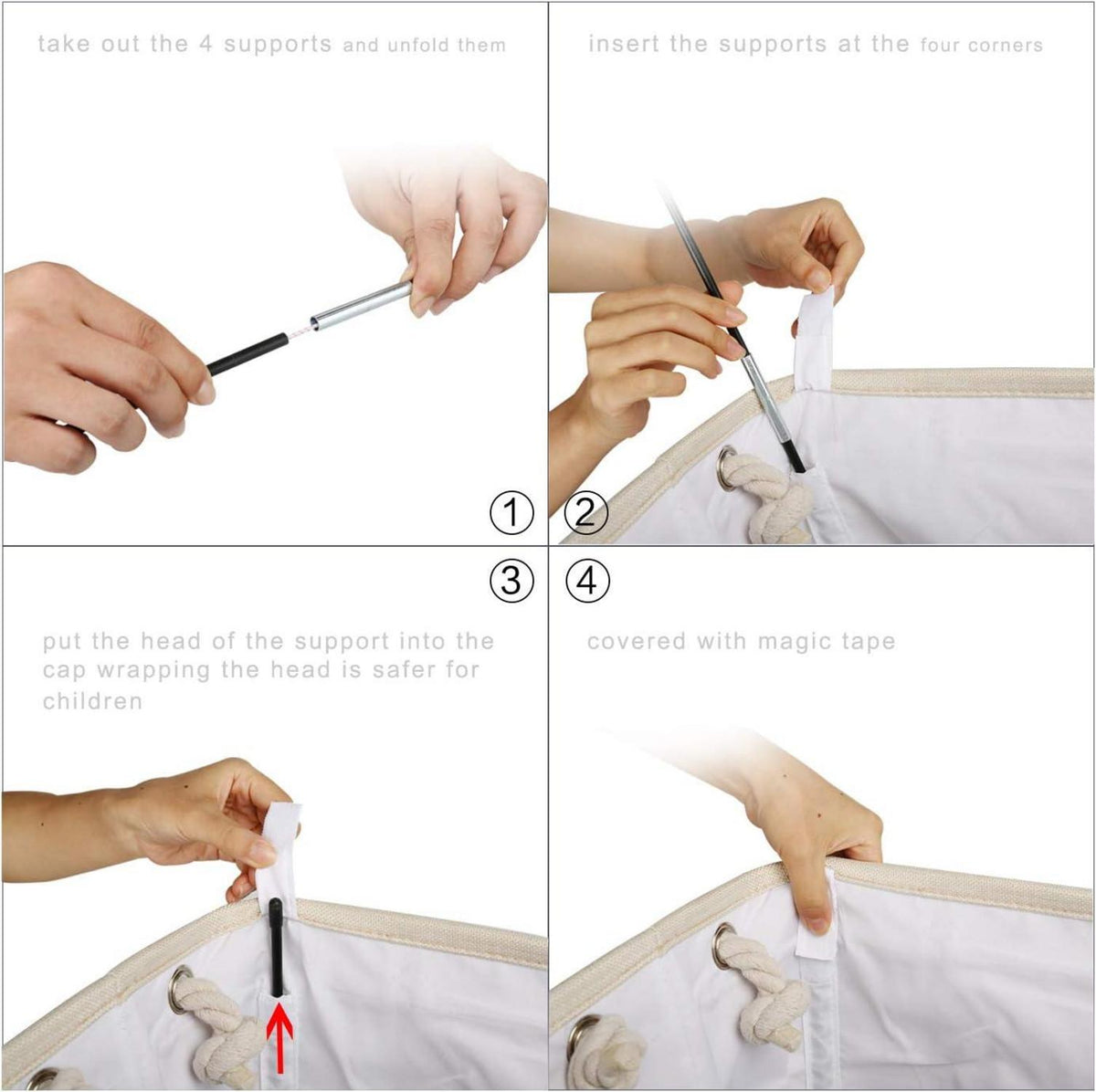 take out the 4 supports and unfold them

①

insert the supports at the four corners

②

③

put the head of the support into the cap wrapping the head is safer for children

④

covered with magic tape