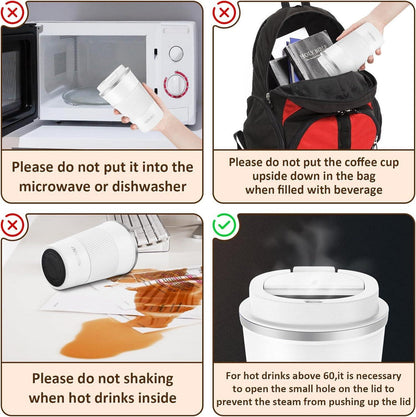 Please do not put it into the microwave or dishwasher

HOLY BIBLE

Please do not put the coffee cup upside down in the bag when filled with beverage

Please do not shaking when hot drinks inside

For hot drinks above 60,it is necessary to open the small hole on the lid to prevent the steam from pushing up the lid