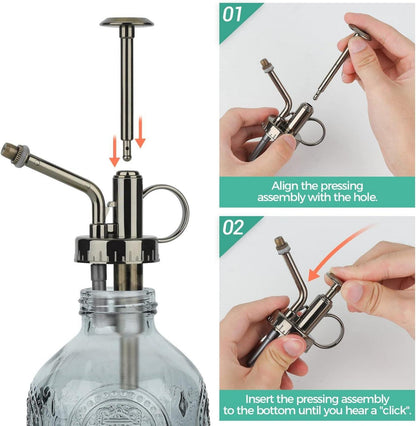 01

Align the pressing assembly with the hole.

02

Insert the pressing assembly to the bottom until you hear a "click".