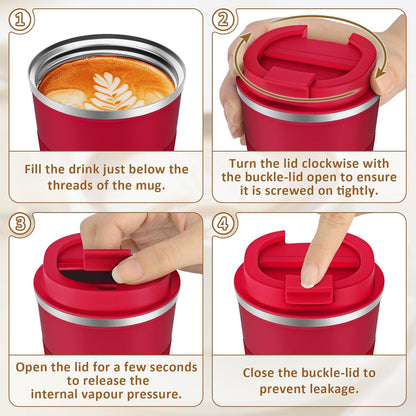 1

Fill the drink just below the threads of the mug.

2

Turn the lid clockwise with the buckle-lid open to ensure it is screwed on tightly.

3

Open the lid for a few seconds to release the internal vapour pressure.

4

Close the buckle-lid to prevent leakage.