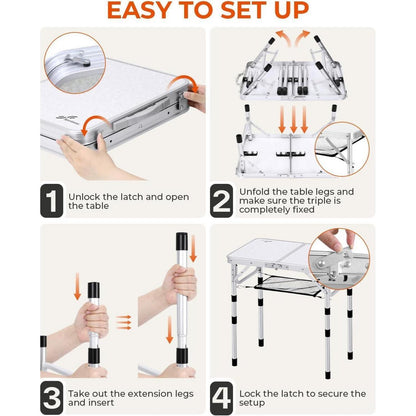 EASY TO SET UP

1 Unlock the latch and open the table

2 Unfold the table legs and make sure the triple is completely fixed

3 Take out the extension legs and insert

4 Lock the latch to secure the setup