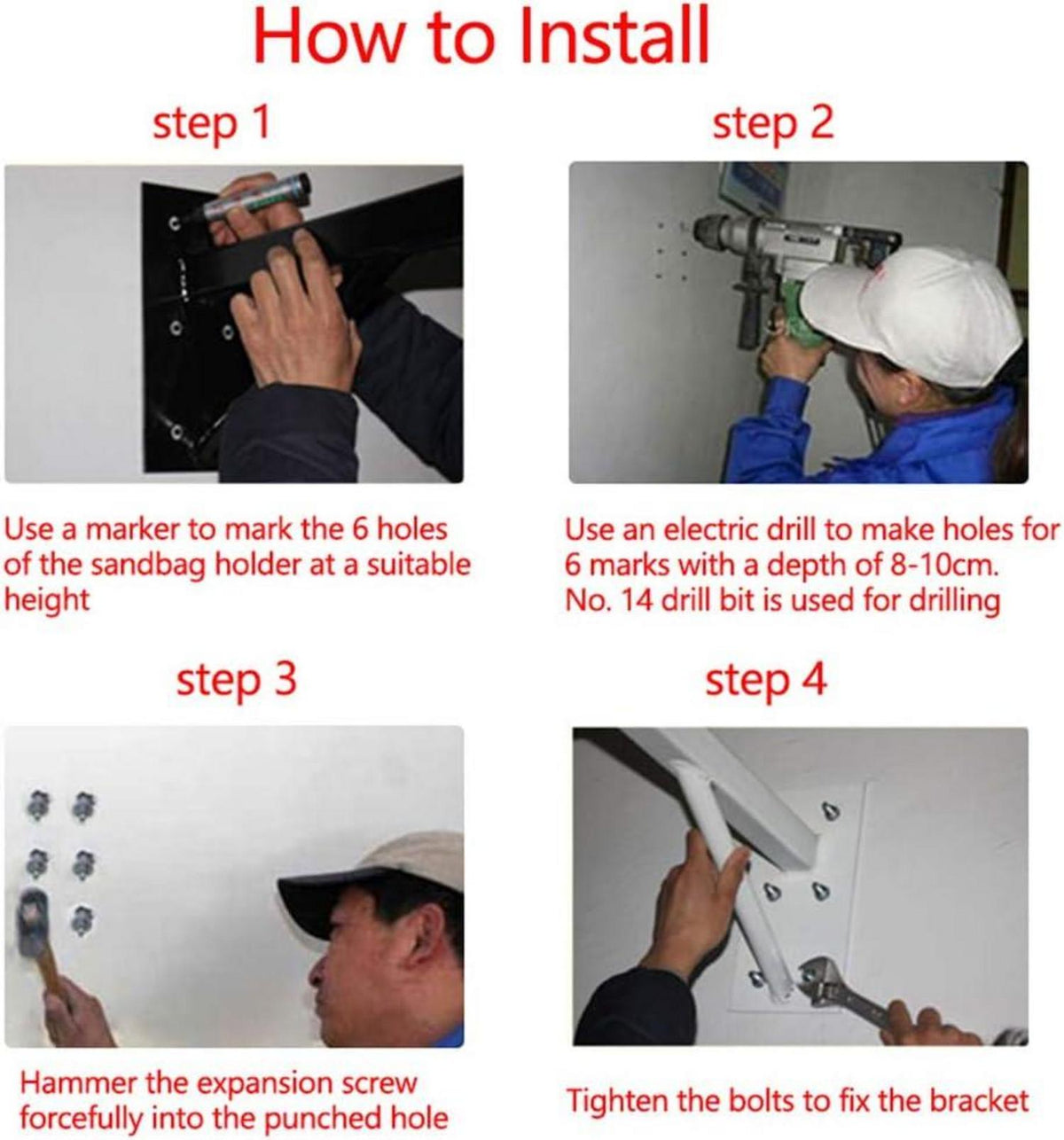 How to Install

step 1

Use a marker to mark the 6 holes of the sandbag holder at a suitable height

step 2

Use an electric drill to make holes for 6 marks with a depth of 8-10cm. No. 14 drill bit is used for drilling

step 3

Hammer the expansion screw forcefully into the punched hole

step 4

Tighten the bolts to fix the bracket