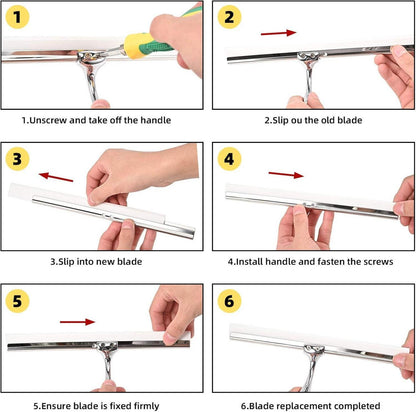 1

1.Unscrew and take off the handle

2

2.Slip ou the old blade

3

3.Slip into new blade

4

4.Install handle and fasten the screws

5

5.Ensure blade is fixed firmly

6

6.Blade replacement completed