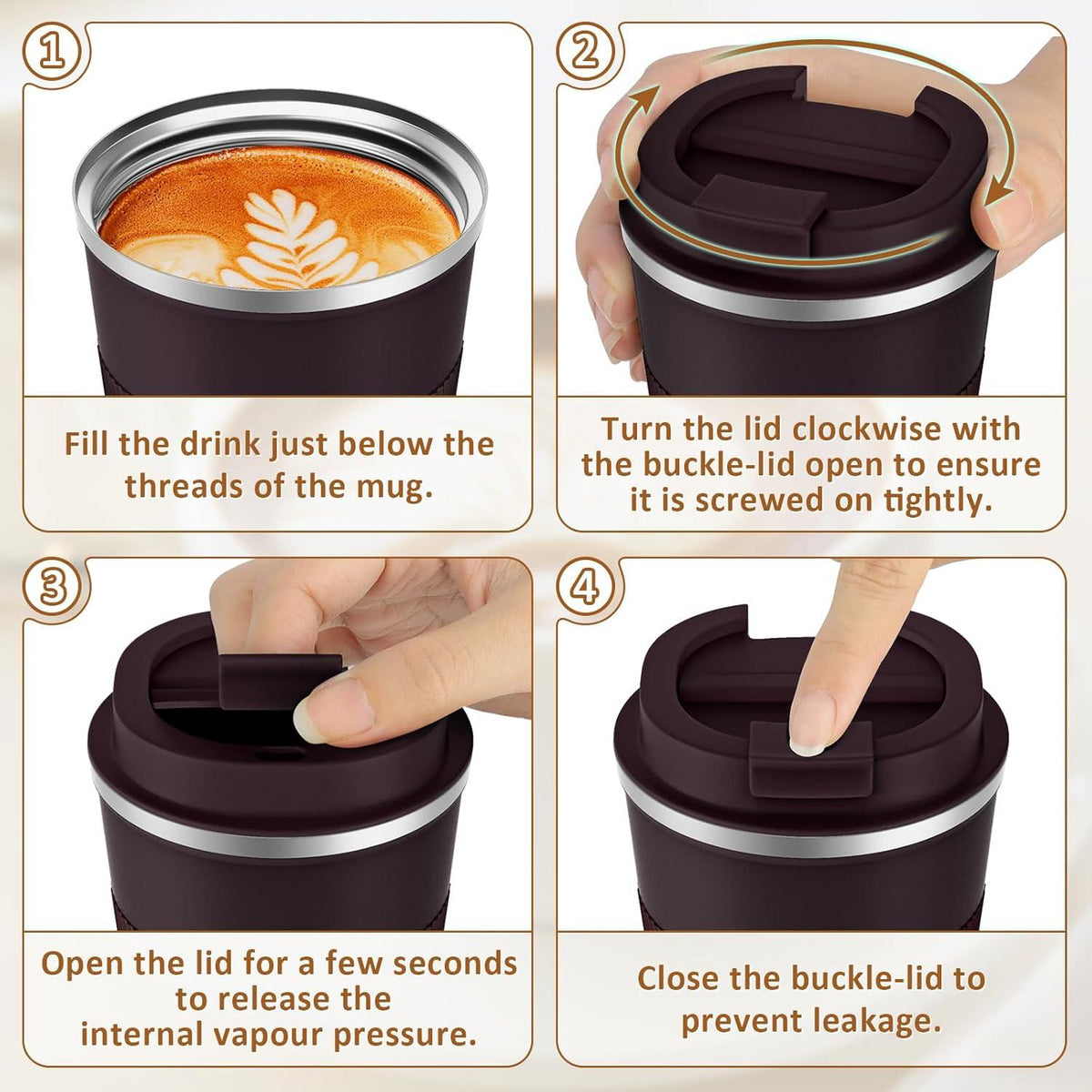 1

Fill the drink just below the threads of the mug.

2

Turn the lid clockwise with the buckle-lid open to ensure it is screwed on tightly.

3

Open the lid for a few seconds to release the internal vapour pressure.

4

Close the buckle-lid to prevent leakage.