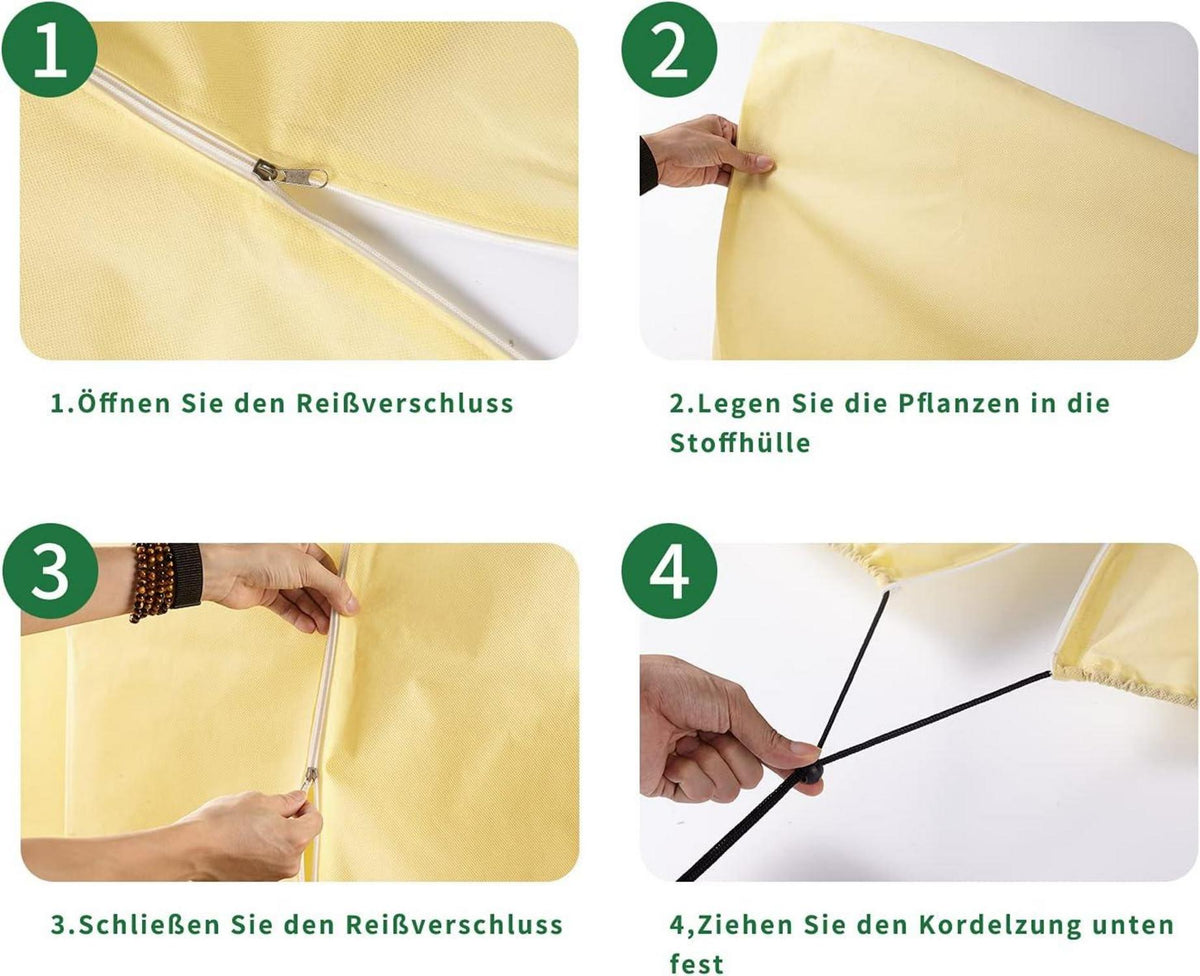 1

1.Öffnen Sie den Reißverschluss

2

2.Legen Sie die Pflanzen in die Stoffhülle

3

3.Schließen Sie den Reißverschluss

4

4,Ziehen Sie den Kordelzung unten fest