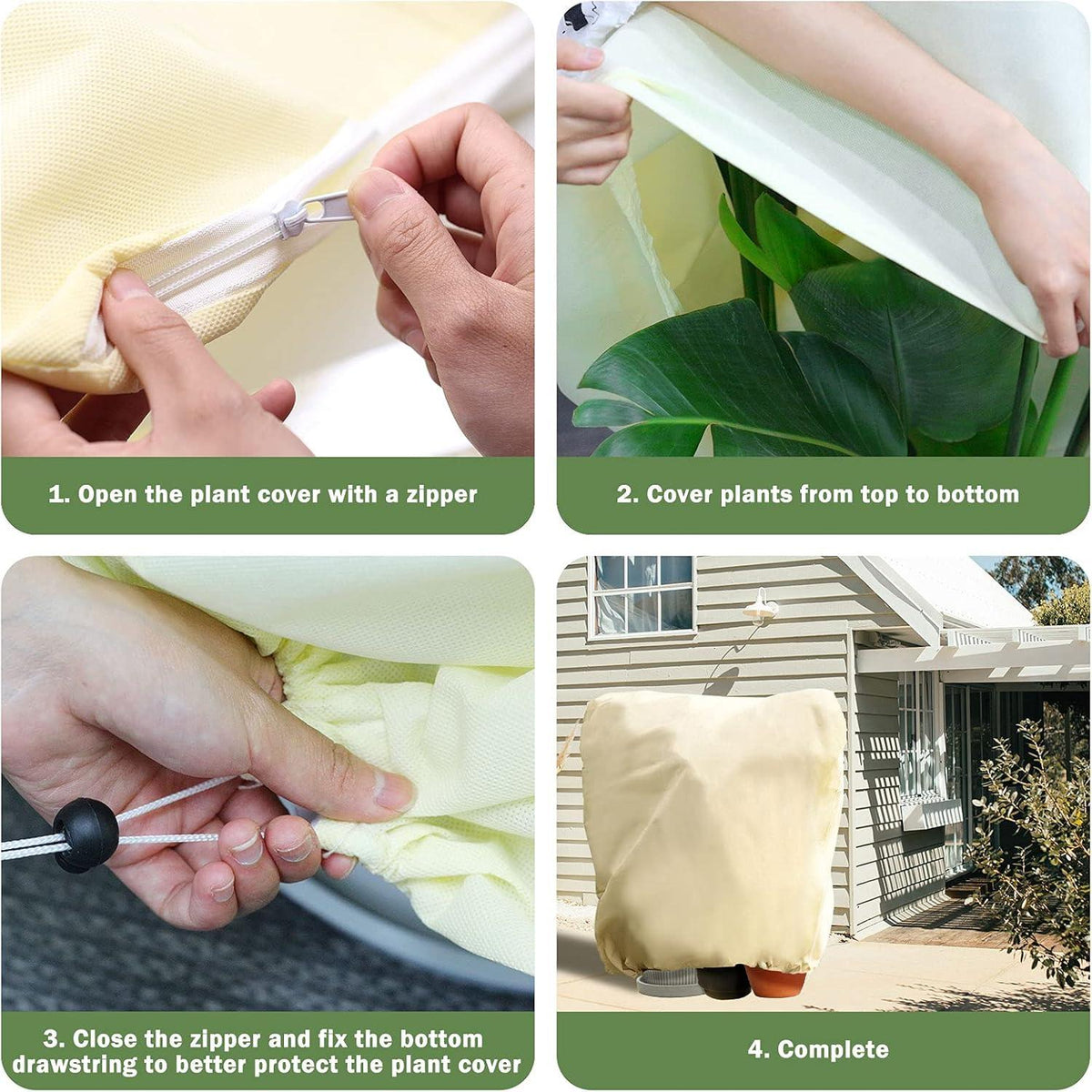 1. Open the plant cover with a zipper

2. Cover plants from top to bottom

3. Close the zipper and fix the bottom drawstring to better protect the plant cover

4. Complete