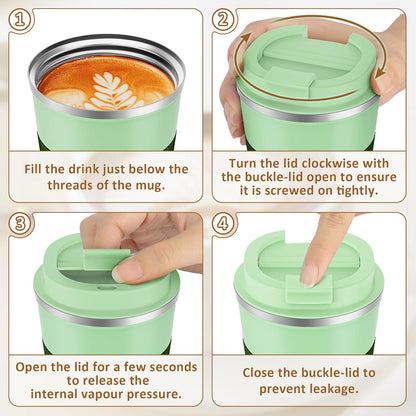 ①

Fill the drink just below the threads of the mug.

②

Turn the lid clockwise with the buckle-lid open to ensure it is screwed on tightly.

③

Open the lid for a few seconds to release the internal vapour pressure.

④

Close the buckle-lid to prevent leakage.