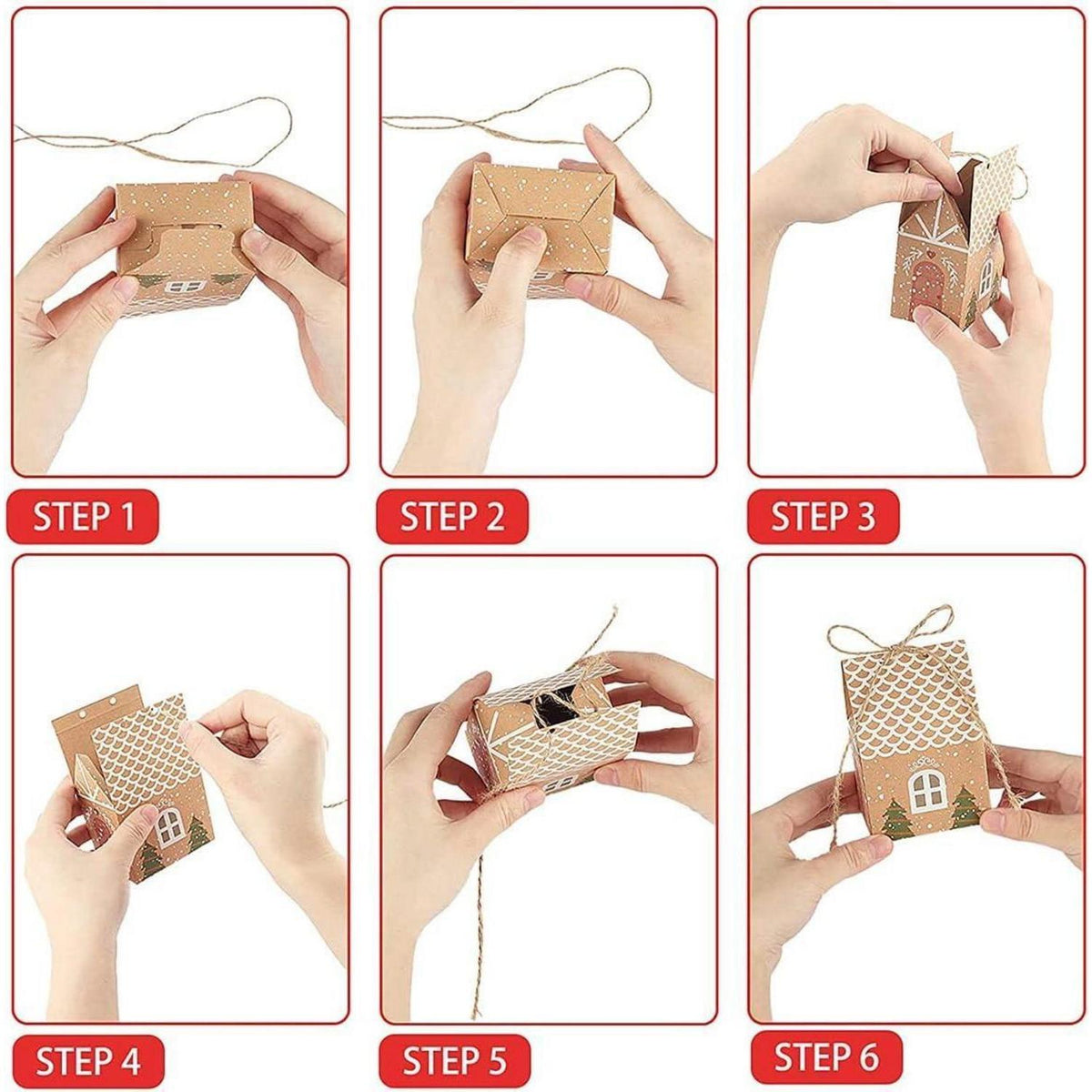 STEP 1

STEP 2

STEP 3

STEP 4

STEP 5

STEP 6