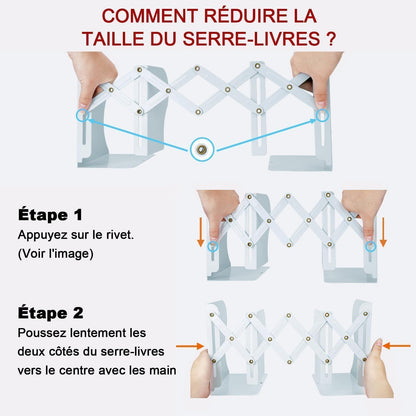 COMMENT RÉDUIRE LA TAILLE DU SERRE-LIVRES ?

Étape 1
Appuyez sur le rivet.
(Voir l'image)

Étape 2
Poussez lentement les deux côtés du serre-livres vers le centre avec les main