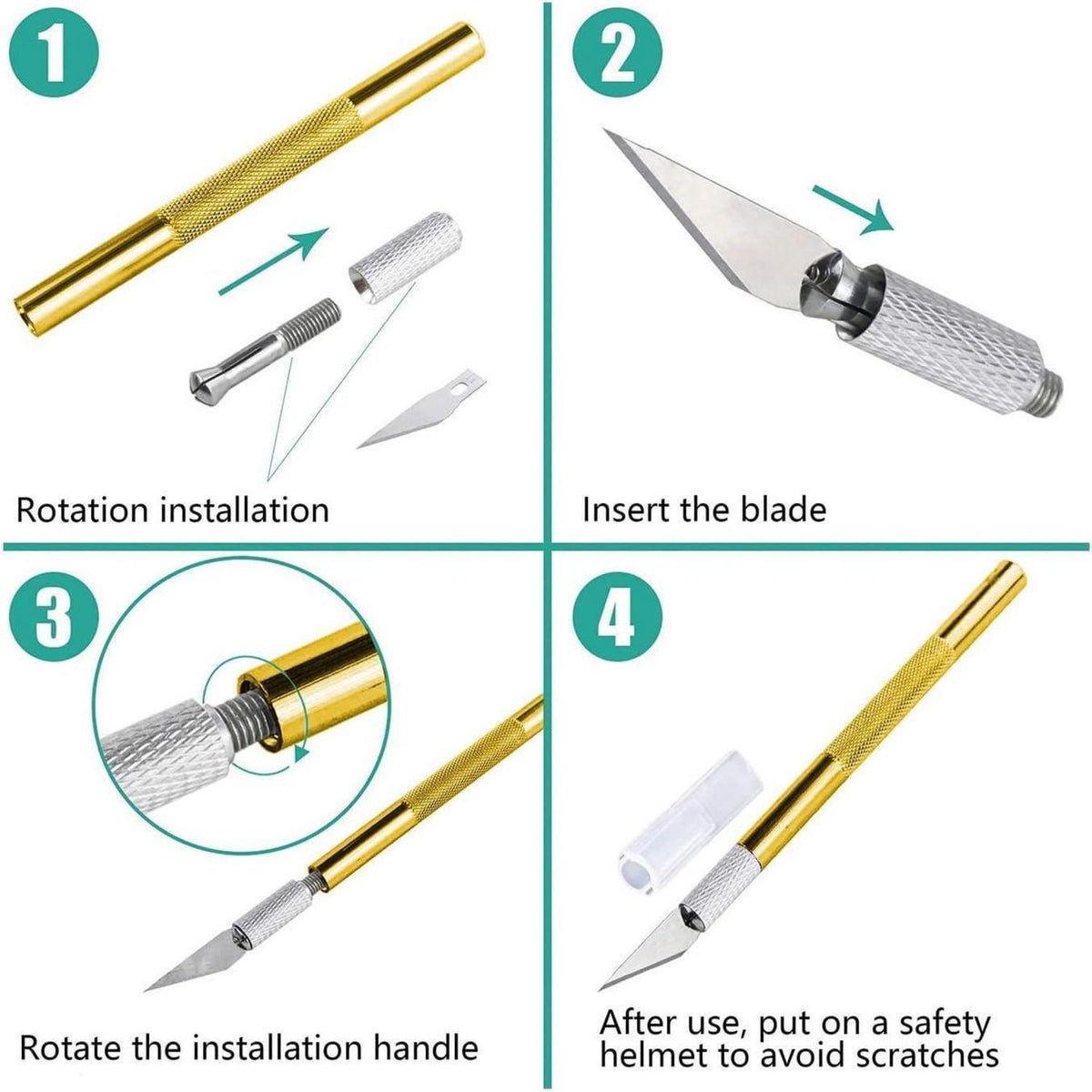 1

Rotation installation

2

Insert the blade

3

Rotate the installation handle

4

After use, put on a safety helmet to avoid scratches