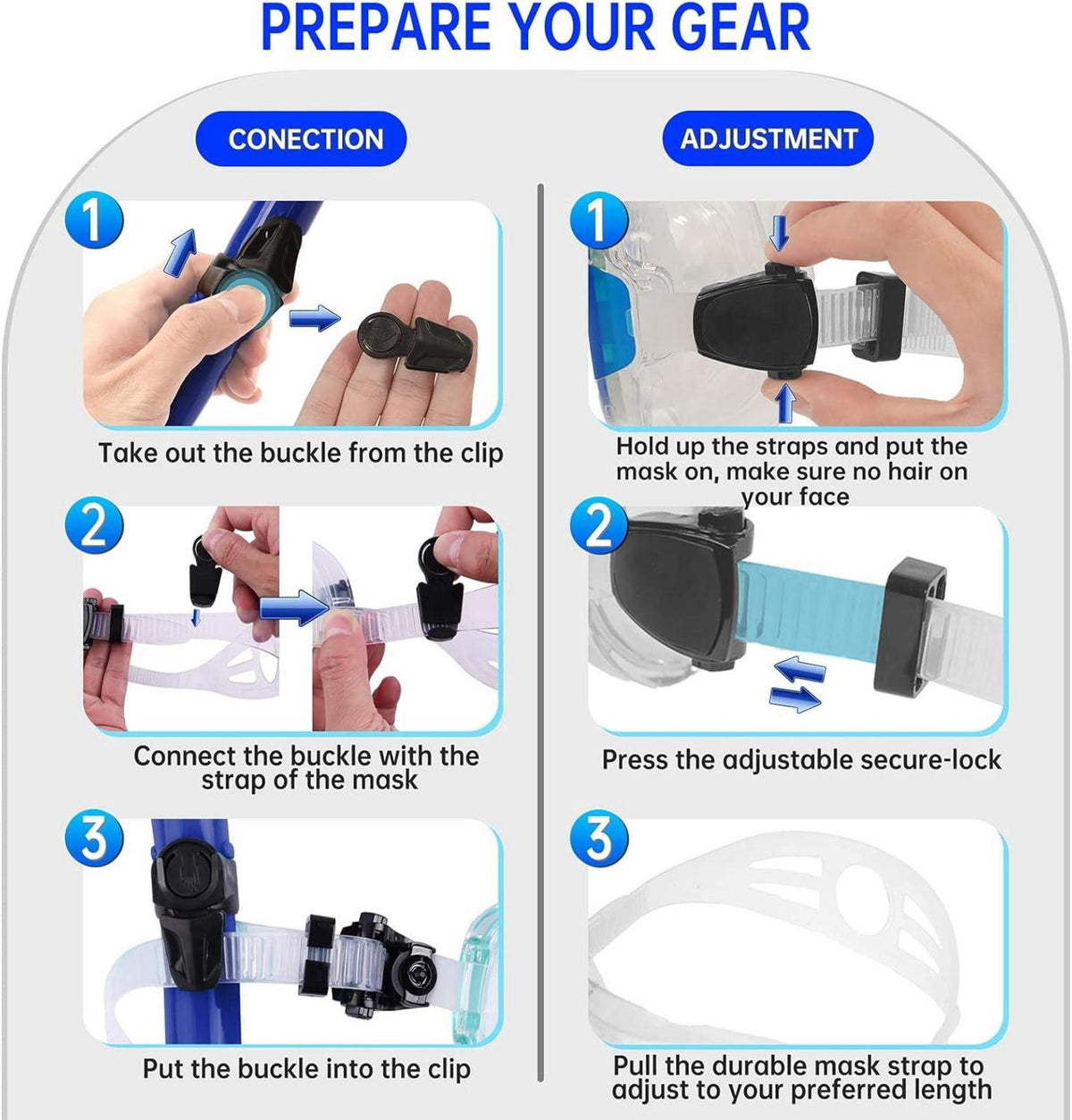 PREPARE YOUR GEAR

CONECTION

1

Take out the buckle from the clip

2

Connect the buckle with the strap of the mask

3

Put the buckle into the clip

ADJUSTMENT

1

Hold up the straps and put the mask on, make sure no hair on your face

2

Press the adjustable secure-lock

3

Pull the durable mask strap to adjust to your preferred length