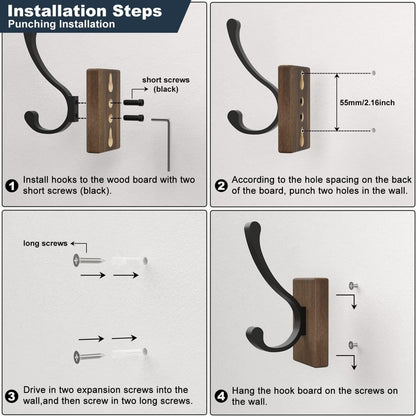 Installation Steps
Punching Installation

short screws (black)

1 Install hooks to the wood board with two short screws (black).

55mm/2.16inch

2 According to the hole spacing on the back of the board, punch two holes in the wall.

long screws

3 Drive in two expansion screws into the wall,and then screw in two long screws.

4 Hang the hook board on the screws on the wall.