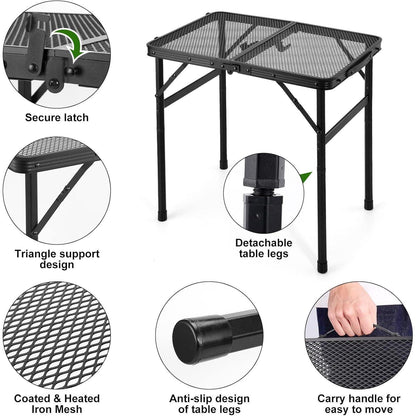 Secure latch

Triangle support design

Detachable table legs

Coated & Heated Iron Mesh

Anti-slip design of table legs

Carry handle for easy to move