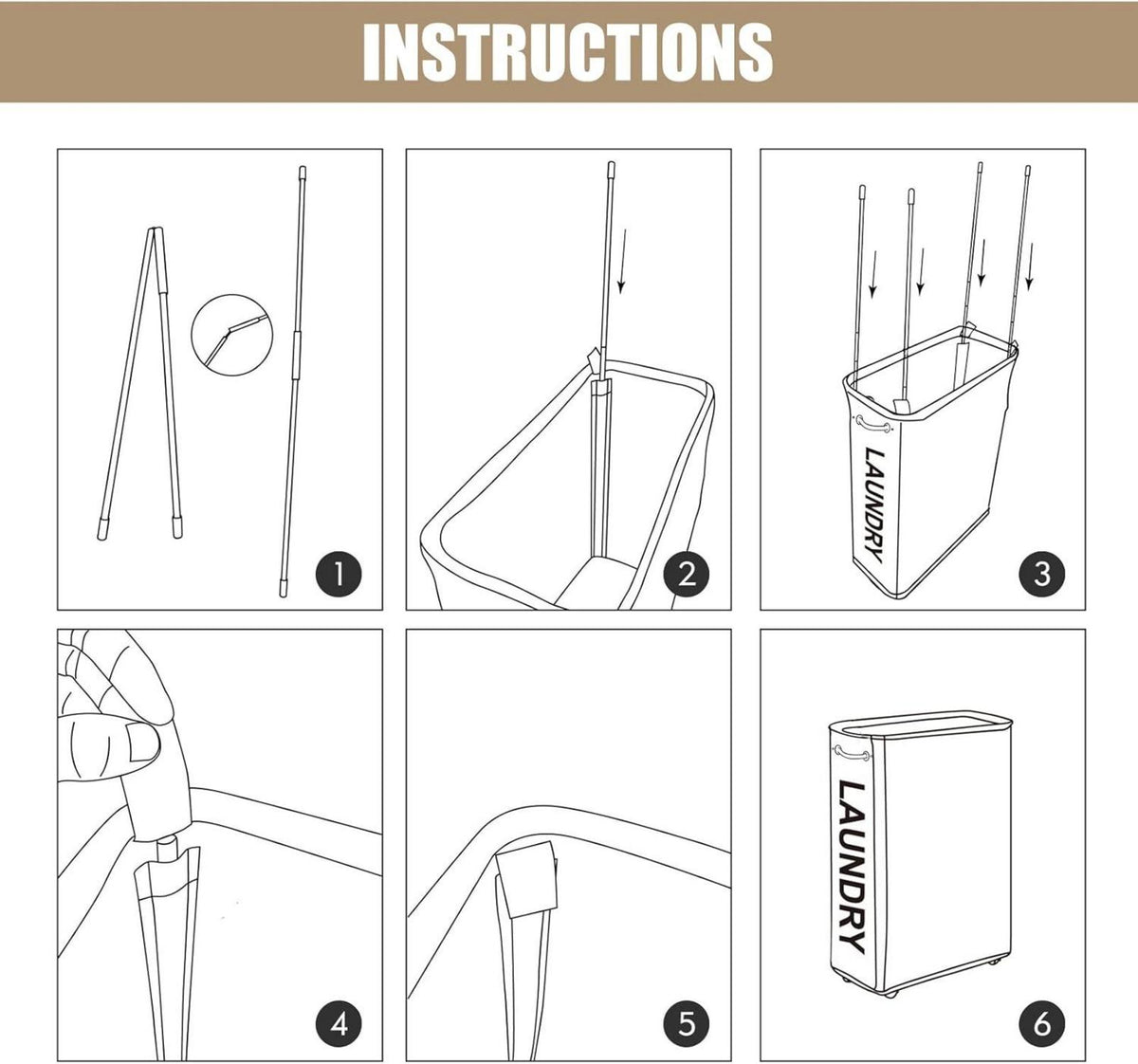 INSTRUCTIONS

1

2

LAUNDRY

3

4

5

LAUNDRY

6