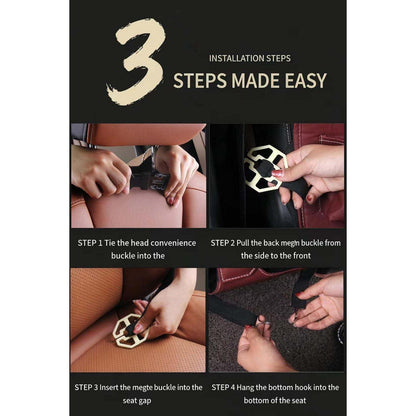 3

INSTALLATION STEPS

STEPS MADE EASY

STEP 1 Tie the head convenience buckle into the

STEP 2 Pull the back megn buckle from the side to the front

STEP 3 Insert the megte buckle into the seat gap

STEP 4 Hang the bottom hook into the bottom of the seat