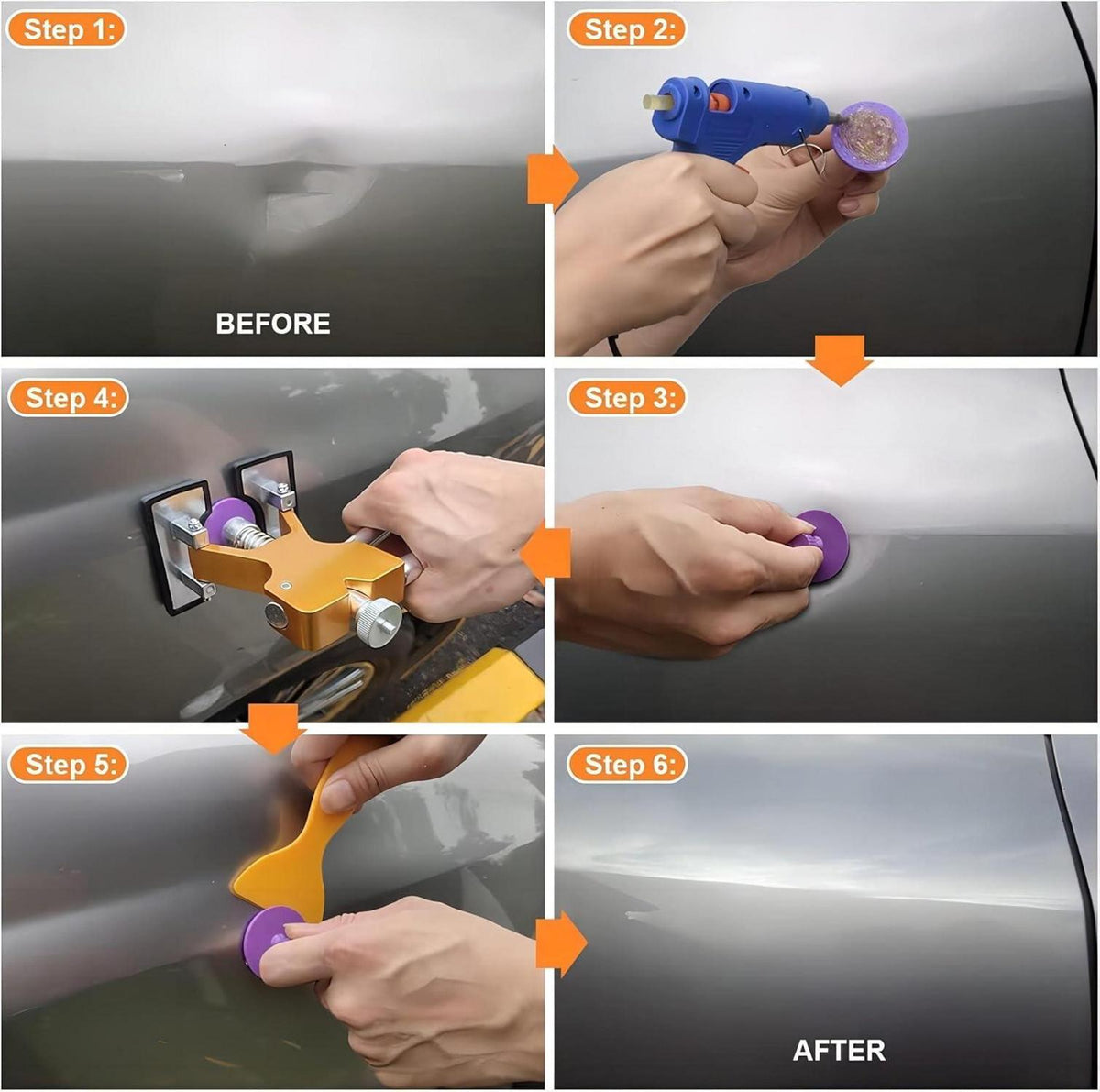 Step 1:

BEFORE

Step 2:

Step 4:

Step 3:

Step 5:

Step 6:

AFTER