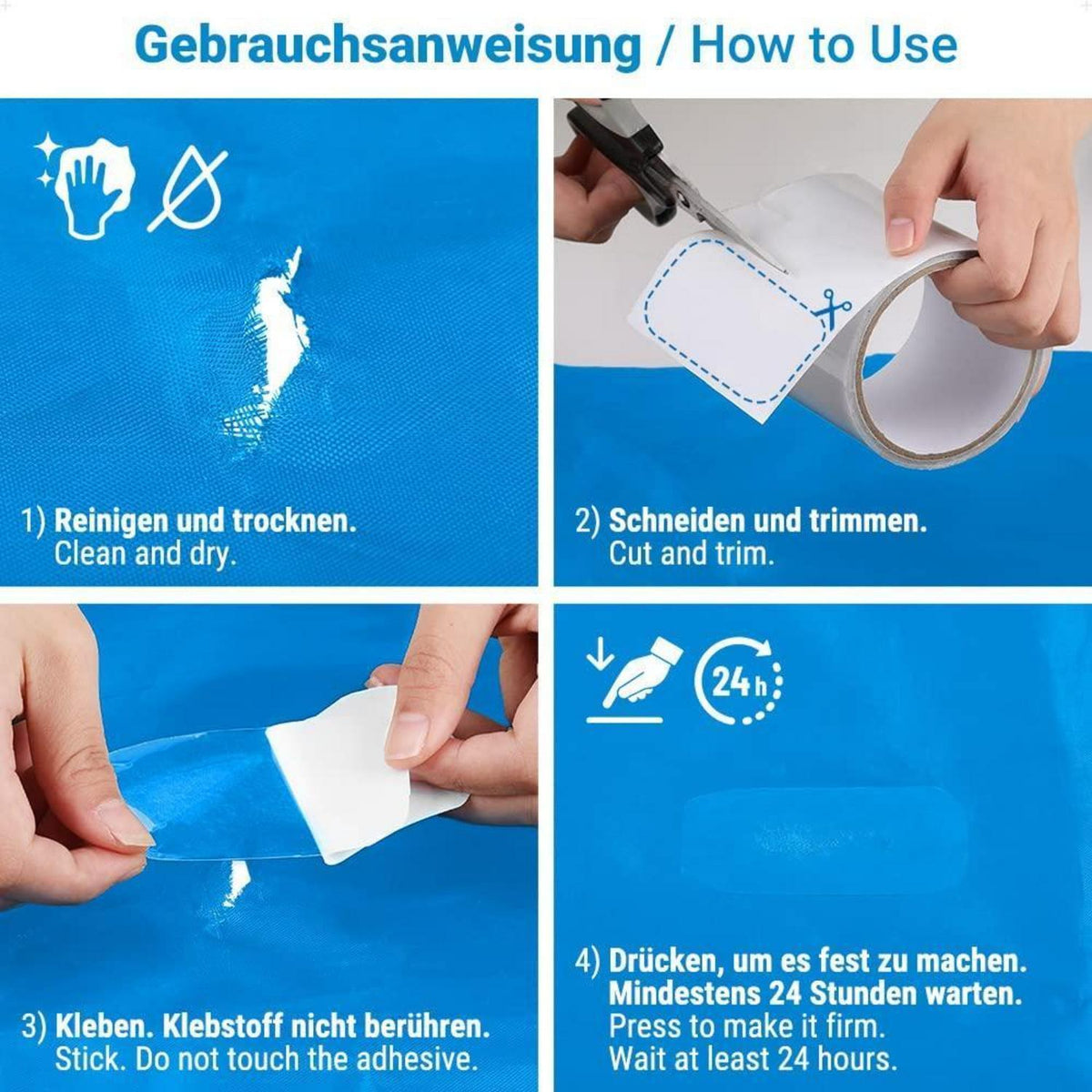 Gebrauchsanweisung / How to Use

1) Reinigen und trocknen.
Clean and dry.

2) Schneiden und trimmen.
Cut and trim.

3) Kleben. Klebstoff nicht berühren.
Stick. Do not touch the adhesive.

24h

4) Drücken, um es fest zu machen.
Mindestens 24 Stunden warten.
Press to make it firm.
Wait at least 24 hours.