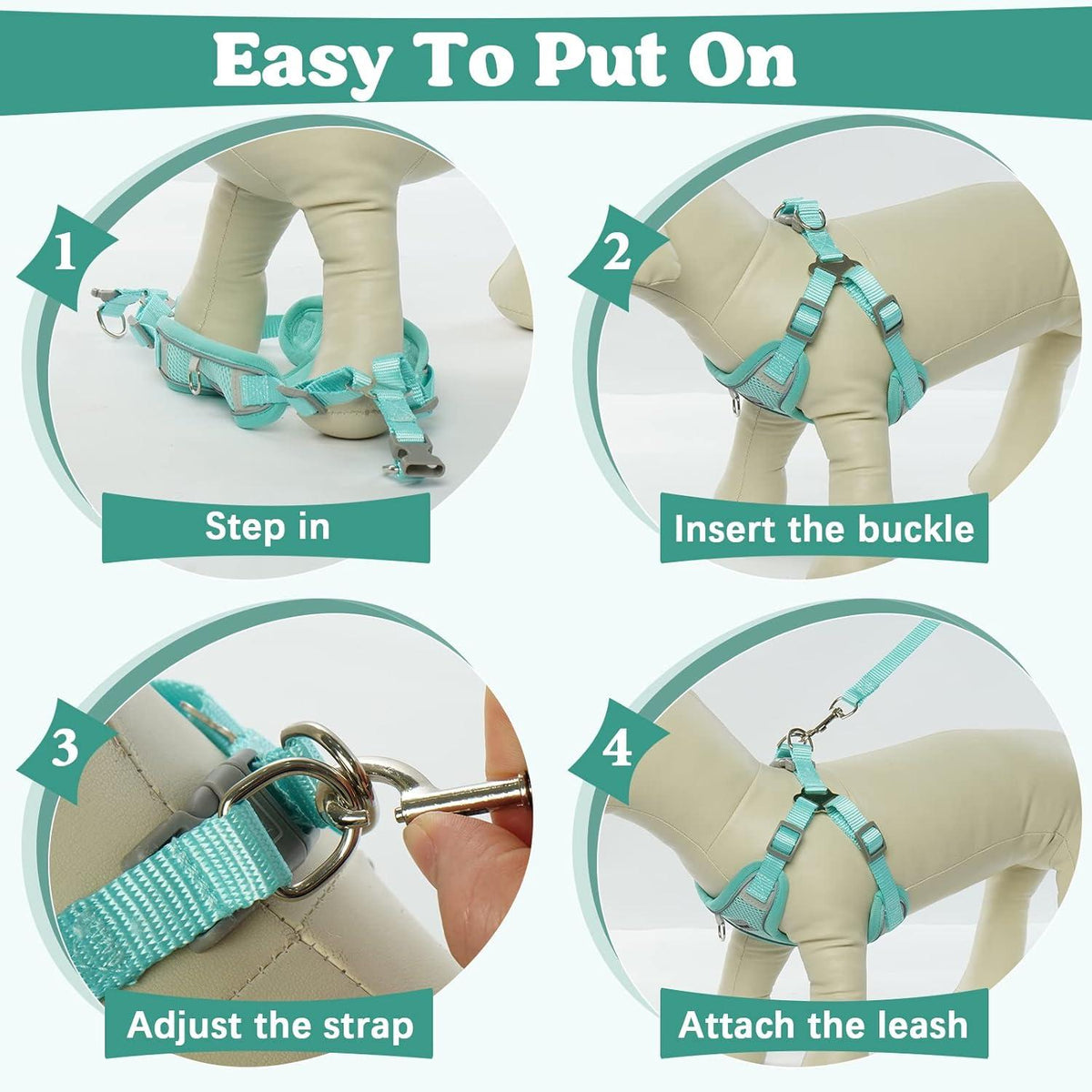 Easy To Put On

1

Step in

2

Insert the buckle

3

Adjust the strap

4

Attach the leash