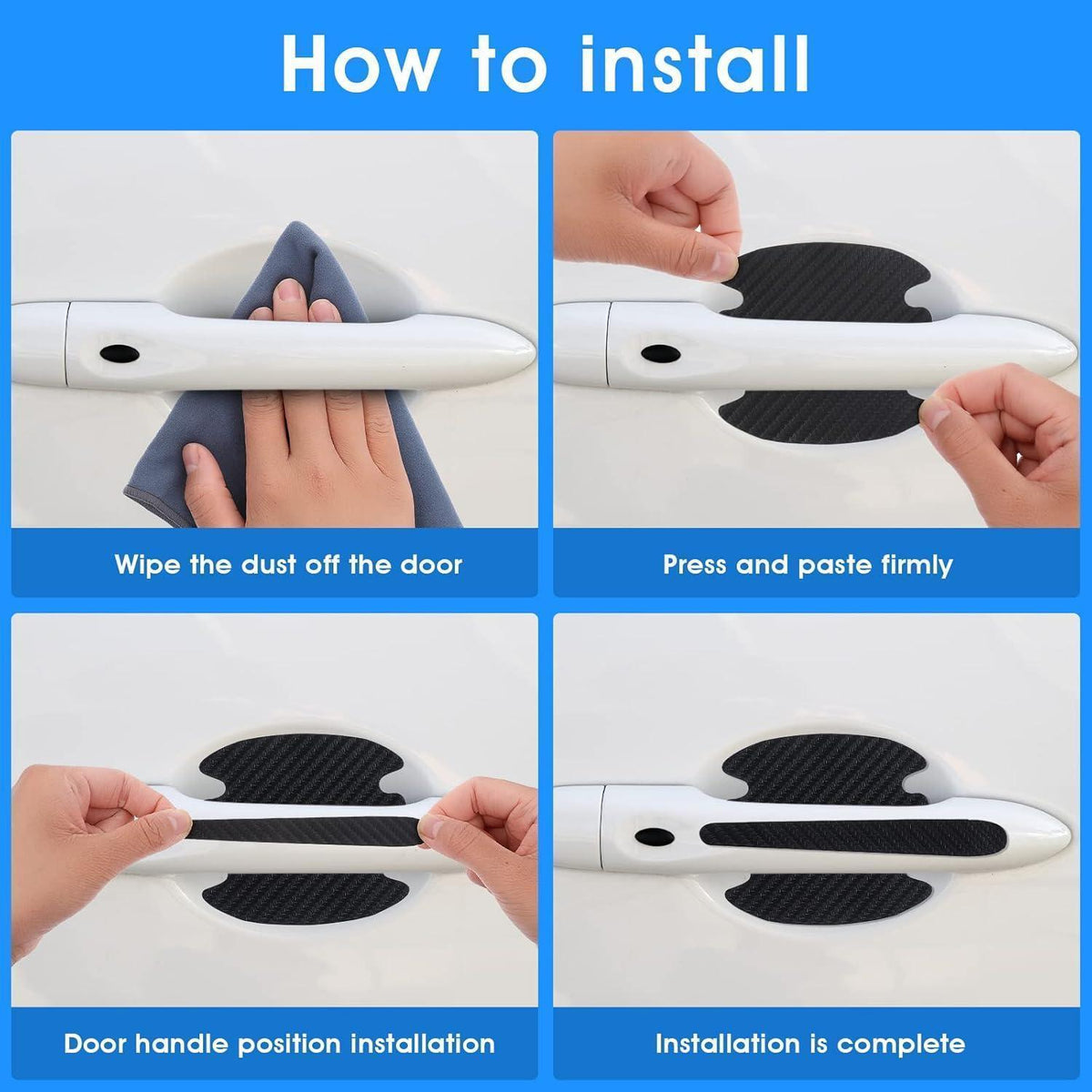 How to install

Wipe the dust off the door

Press and paste firmly

Door handle position installation

Installation is complete