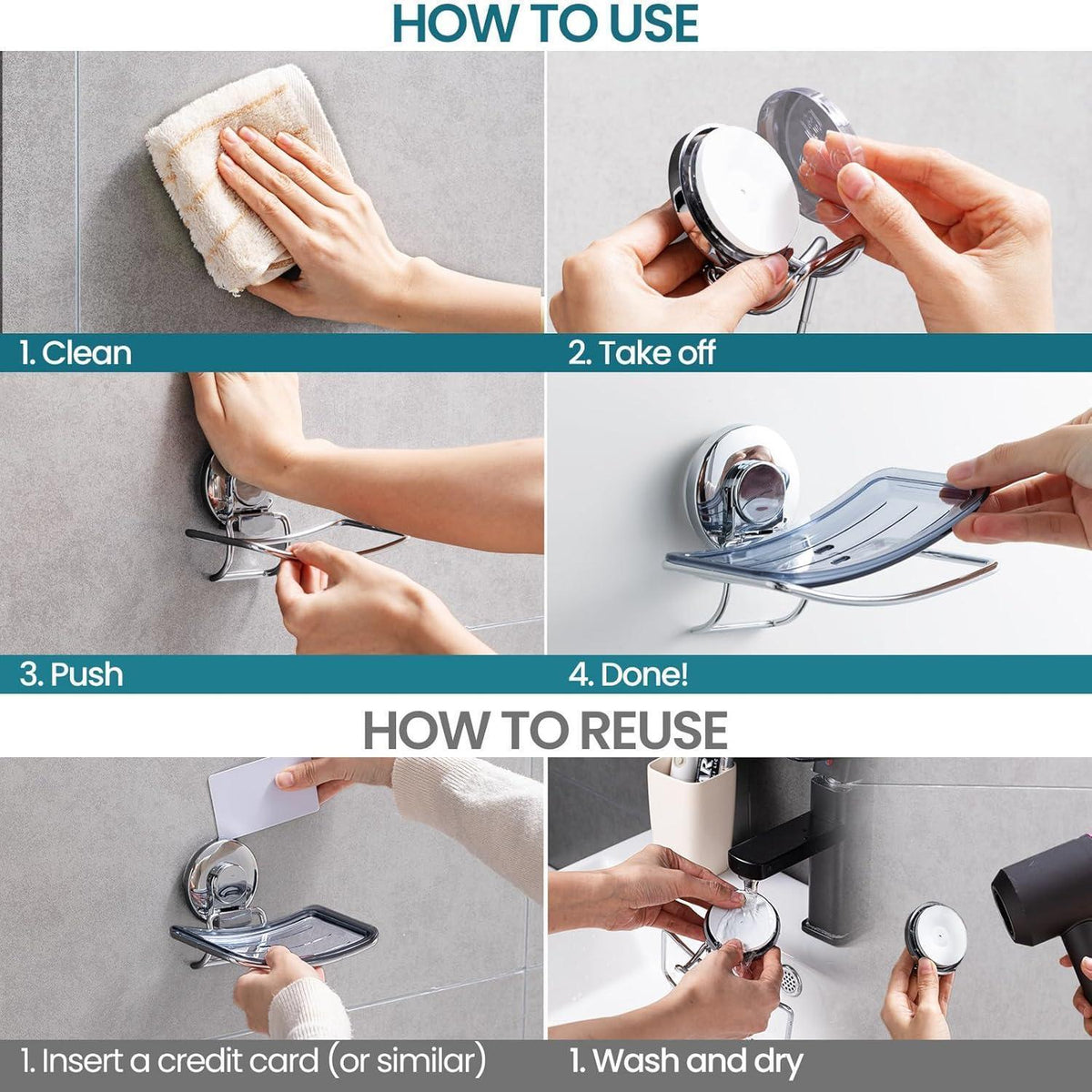 HOW TO USE

1. Clean

2. Take off

3. Push

4. Done!

HOW TO REUSE

1. Insert a credit card (or similar)

1. Wash and dry