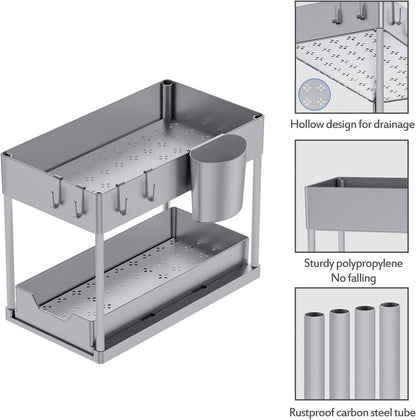 Hollow design for drainage

Sturdy polypropylene
No falling

Rustproof carbon steel tube