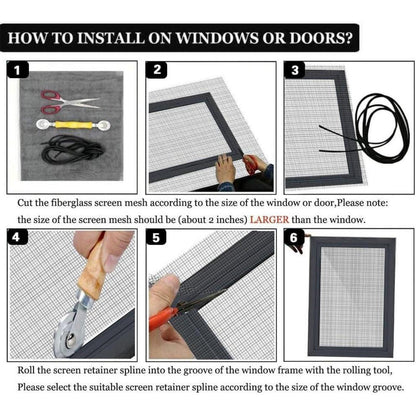 HOW TO INSTALL ON WINDOWS OR DOORS?

1

2

3

Cut the fiberglass screen mesh according to the size of the window or door,Please note: the size of the screen mesh should be (about 2 inches) LARGER than the window.

4

5

6

Roll the screen retainer spline into the groove of the window frame with the rolling tool, Please select the suitable screen retainer spline according to the size of the window groove.