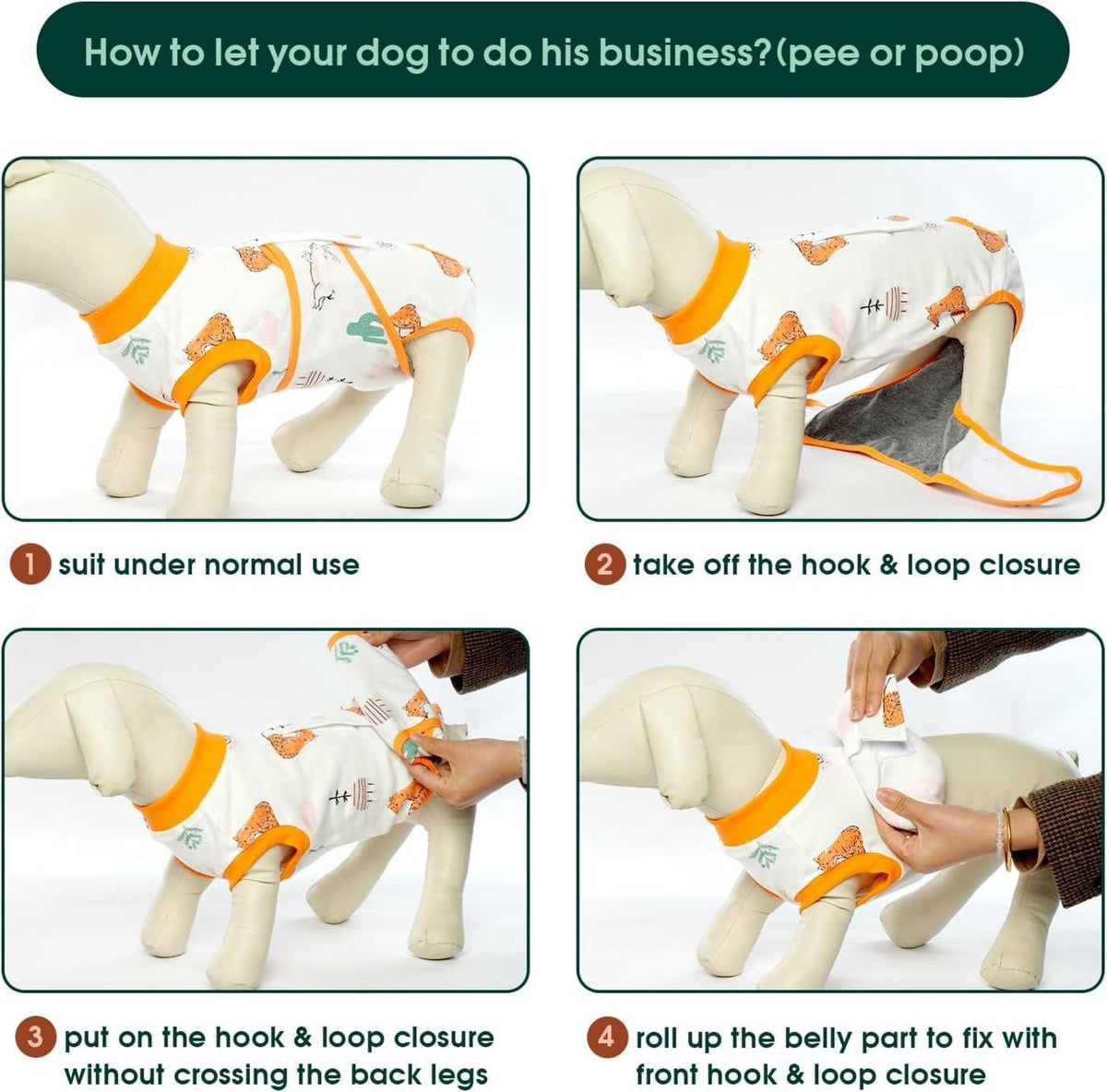 How to let your dog to do his business?(pee or poop)

1 suit under normal use

2 take off the hook & loop closure

3 put on the hook & loop closure without crossing the back legs

4 roll up the belly part to fix with front hook & loop closure