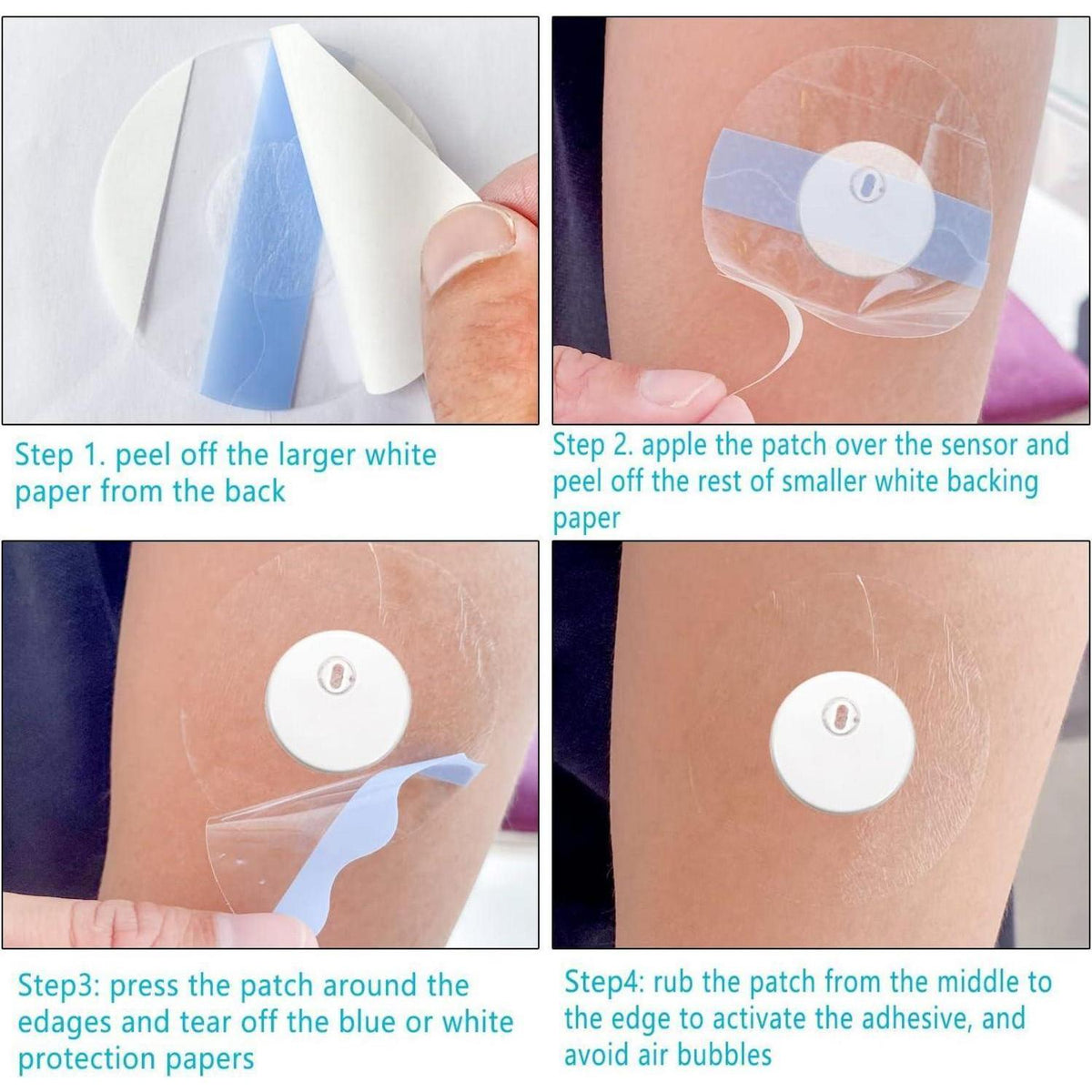 Step 1. peel off the larger white paper from the back

Step 2. apple the patch over the sensor and peel off the rest of smaller white backing paper

Step3: press the patch around the edages and tear off the blue or white protection papers

Step4: rub the patch from the middle to the edge to activate the adhesive, and avoid air bubbles