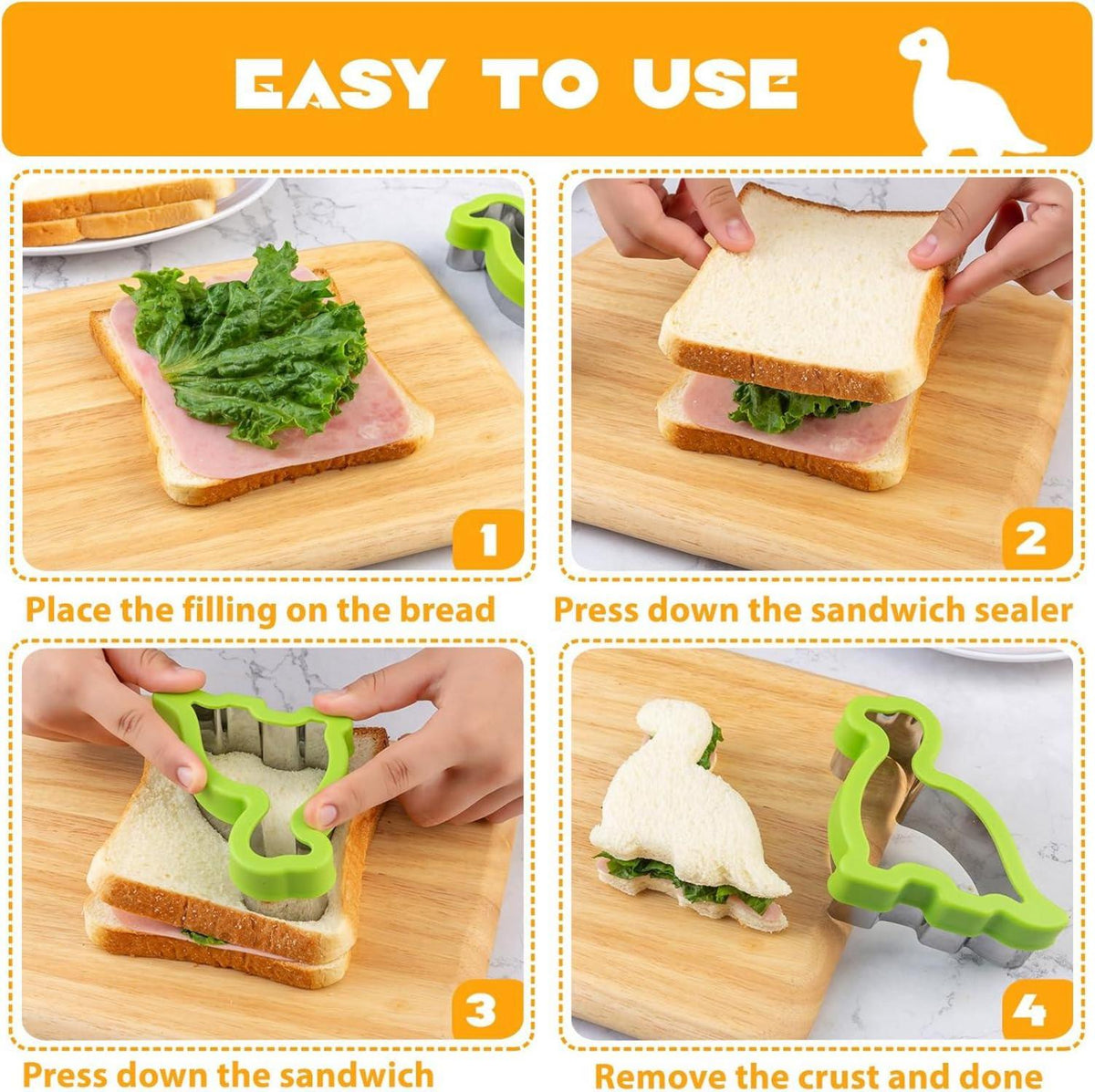 EASY TO USE

1

Place the filling on the bread

2

Press down the sandwich sealer

3

Press down the sandwich

4

Remove the crust and done