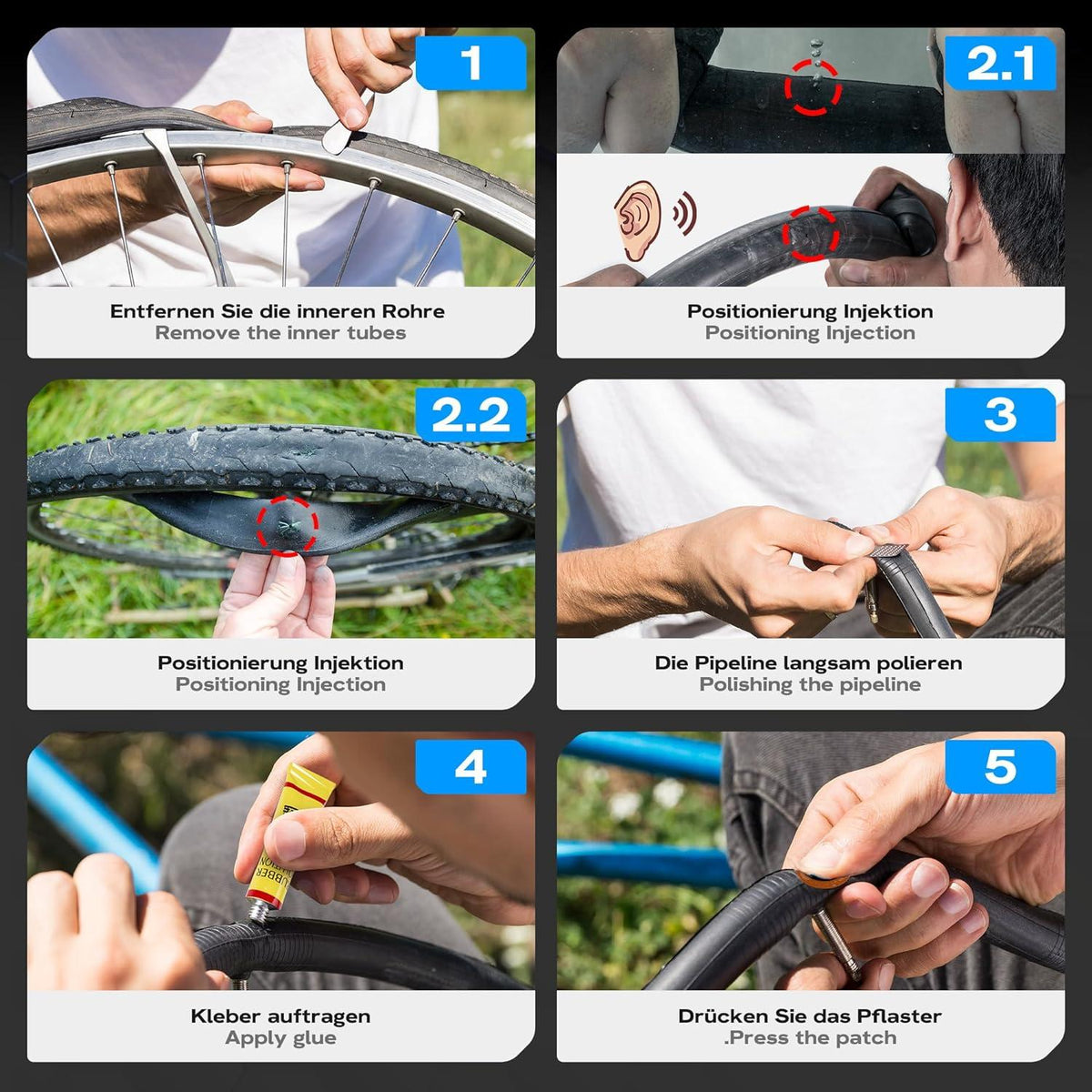 1

Entfernen Sie die inneren Rohre
Remove the inner tubes

2.1

Positionierung Injektion
Positioning Injection

2.2

Positionierung Injektion
Positioning Injection

3

Die Pipeline langsam polieren
Polishing the pipeline

4

Kleber auftragen
Apply glue

5

Drücken Sie das Pflaster
.Press the patch