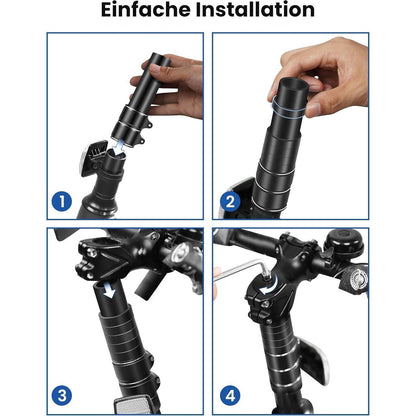 Einfache Installation

1

2

3

4