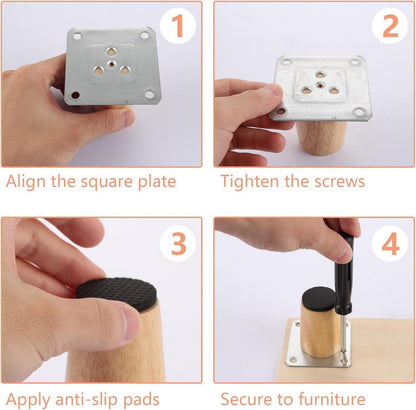 1

Align the square plate

2

Tighten the screws

3

Apply anti-slip pads

4

Secure to furniture