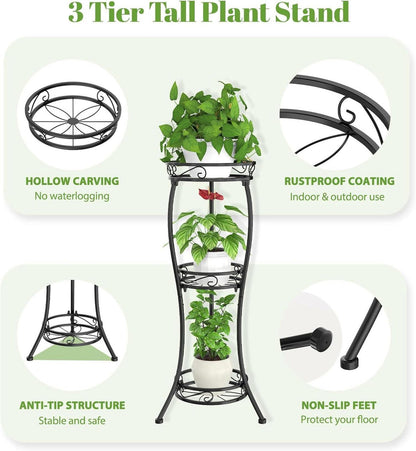 3 Tier Tall Plant Stand

HOLLOW CARVING
No waterlogging

RUSTPROOF COATING
Indoor & outdoor use

ANTI-TIP STRUCTURE
Stable and safe

NON-SLIP FEET
Protect your floor