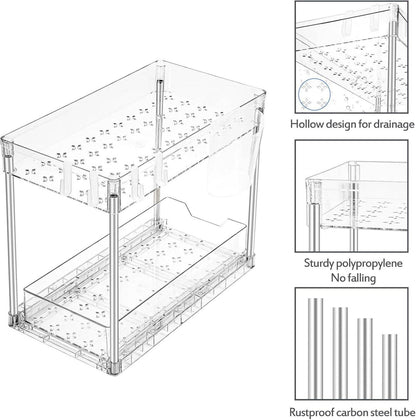 Hollow design for drainage

Sturdy polypropylene
No falling

Rustproof carbon steel tube