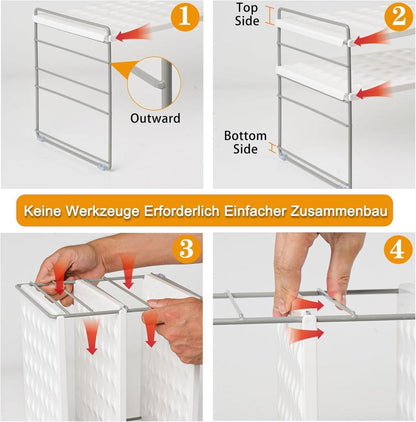 1

Outward

Top Side

2

Bottom Side

Keine Werkzeuge Erforderlich Einfacher Zusammenbau

3

4