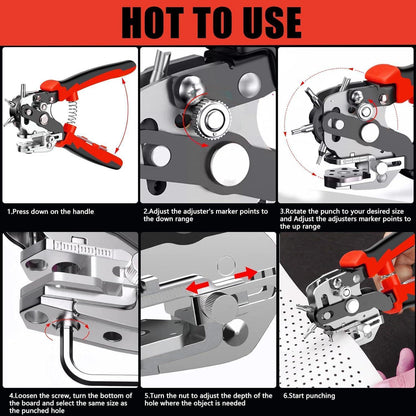 HOT TO USE

1.Press down on the handle

2.Adjust the adjuster's marker points to the down range

3.Rotate the punch to your desired size and Adjust the adjusters marker points to the up range

4.Loosen the screw, turn the bottom of the board and select the same size as the punched hole

5.Turn the nut to adjust the depth of the hole where the object is needed

6.Start punching