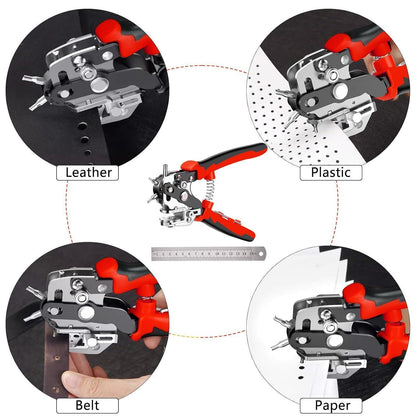 Leather

Plastic

Belt

Paper