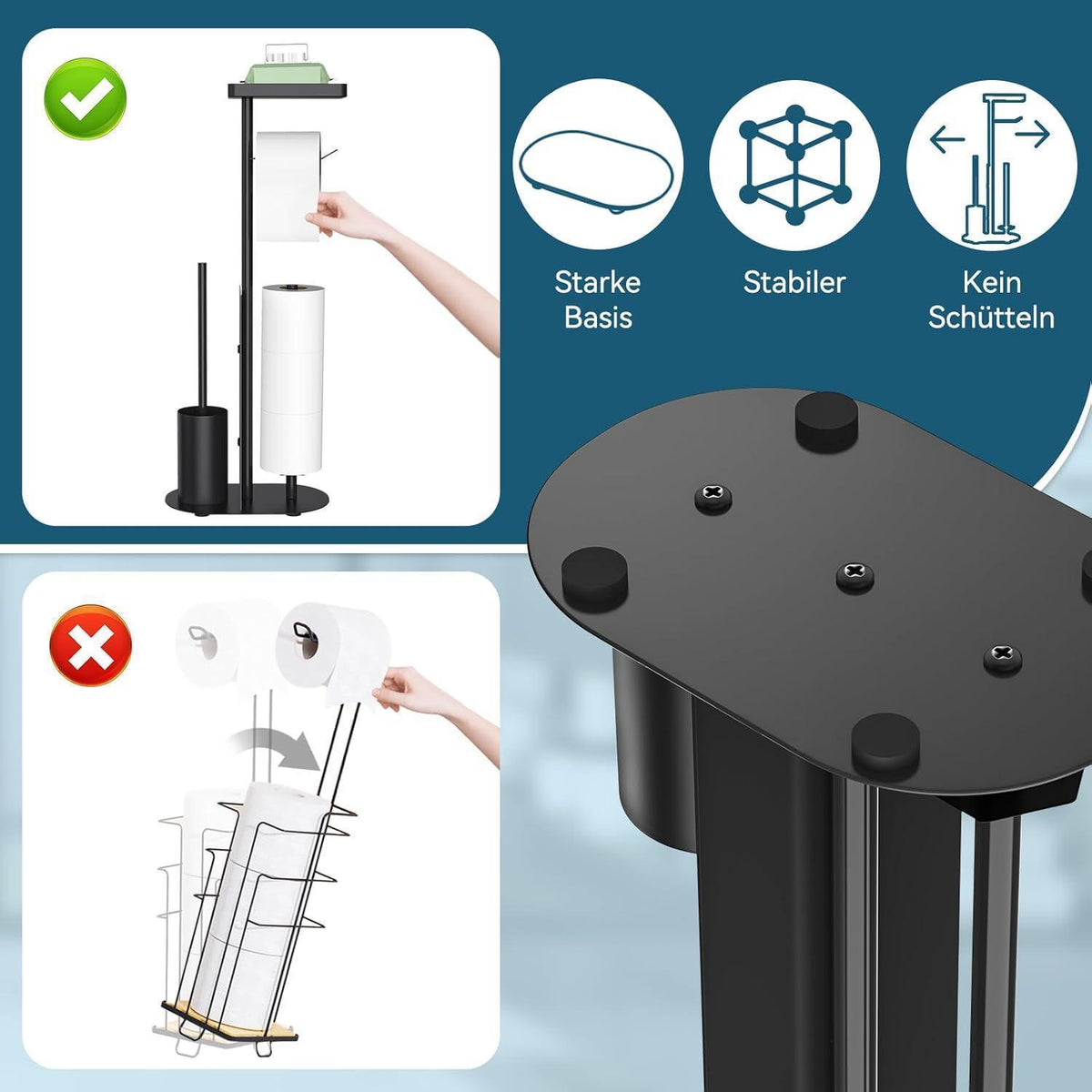 Starke Basis

Stabiler

Kein Schütteln