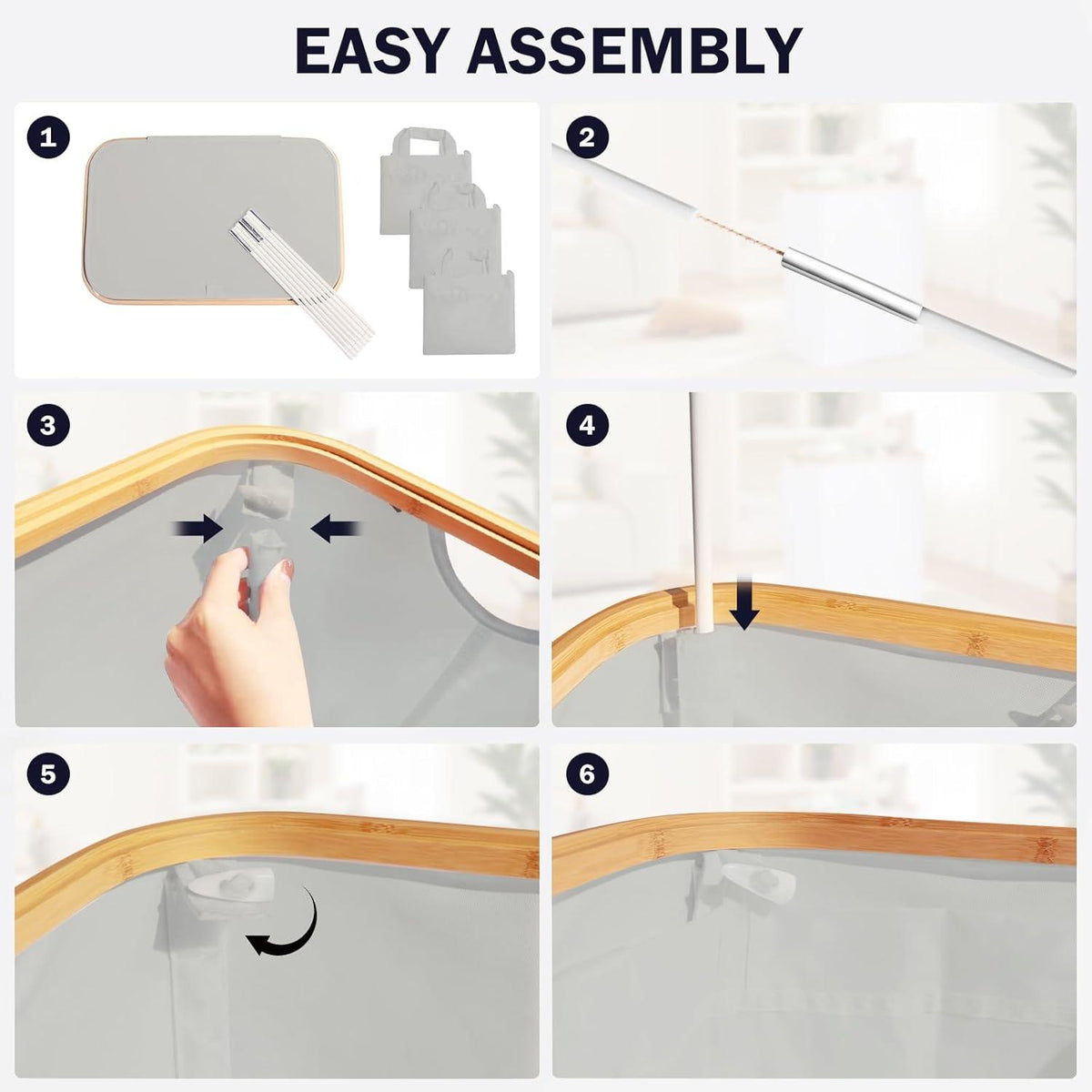 EASY ASSEMBLY

1

2

3

4

5

6